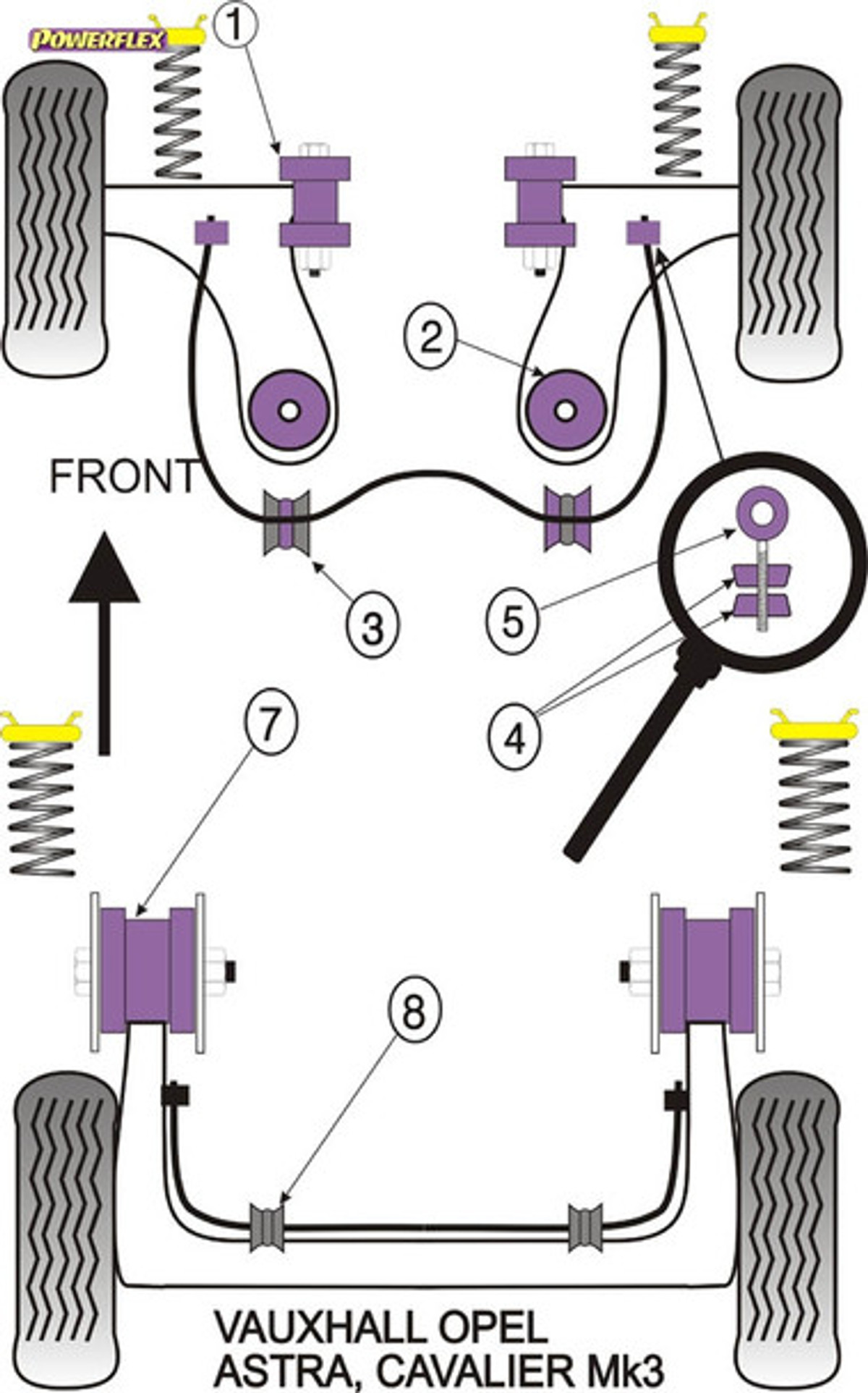 POWERFLEX

1

2

FRONT

3

5

4

7

8

VAUXHALL OPEL
ASTRA, CAVALIER Mk3