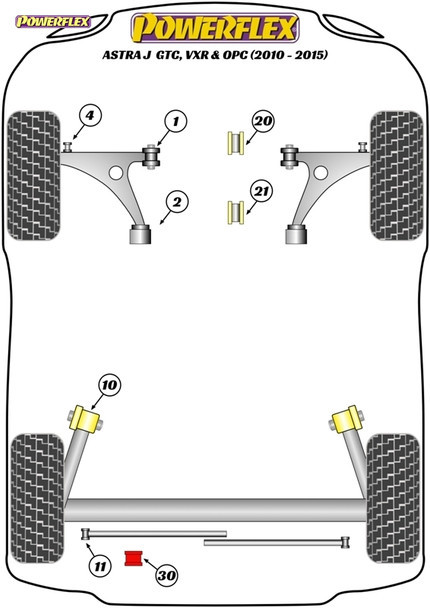 POWERFLEX

POWERFLEX

ASTRA J GTC, VXR & OPC (2010 - 2015)

4

1

20

2

21

10

11

30