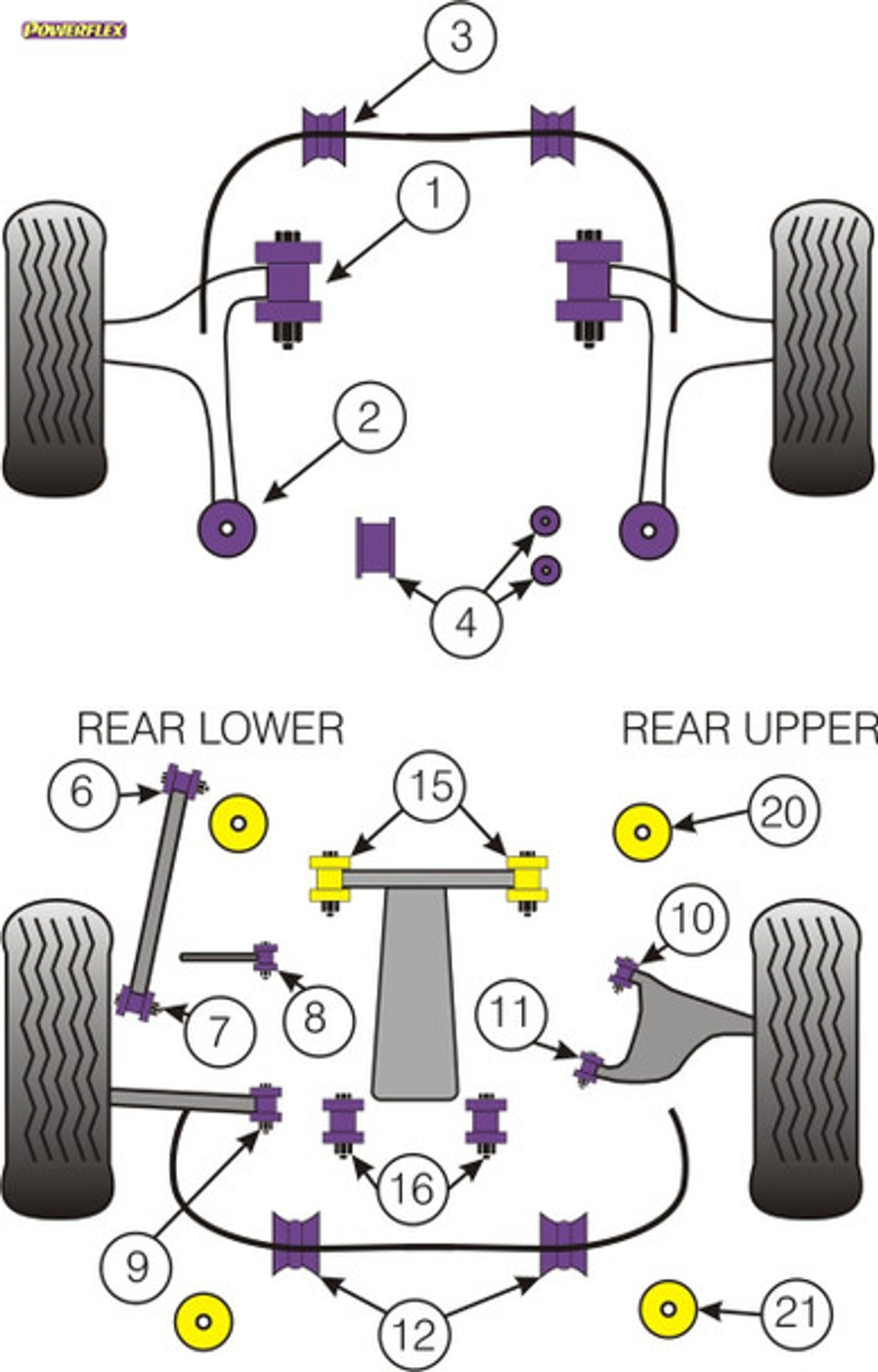 POWERFLEX

3

1

2

4

REAR LOWER

REAR UPPER

6

15

20

10

8

7

11

9

16

12

21