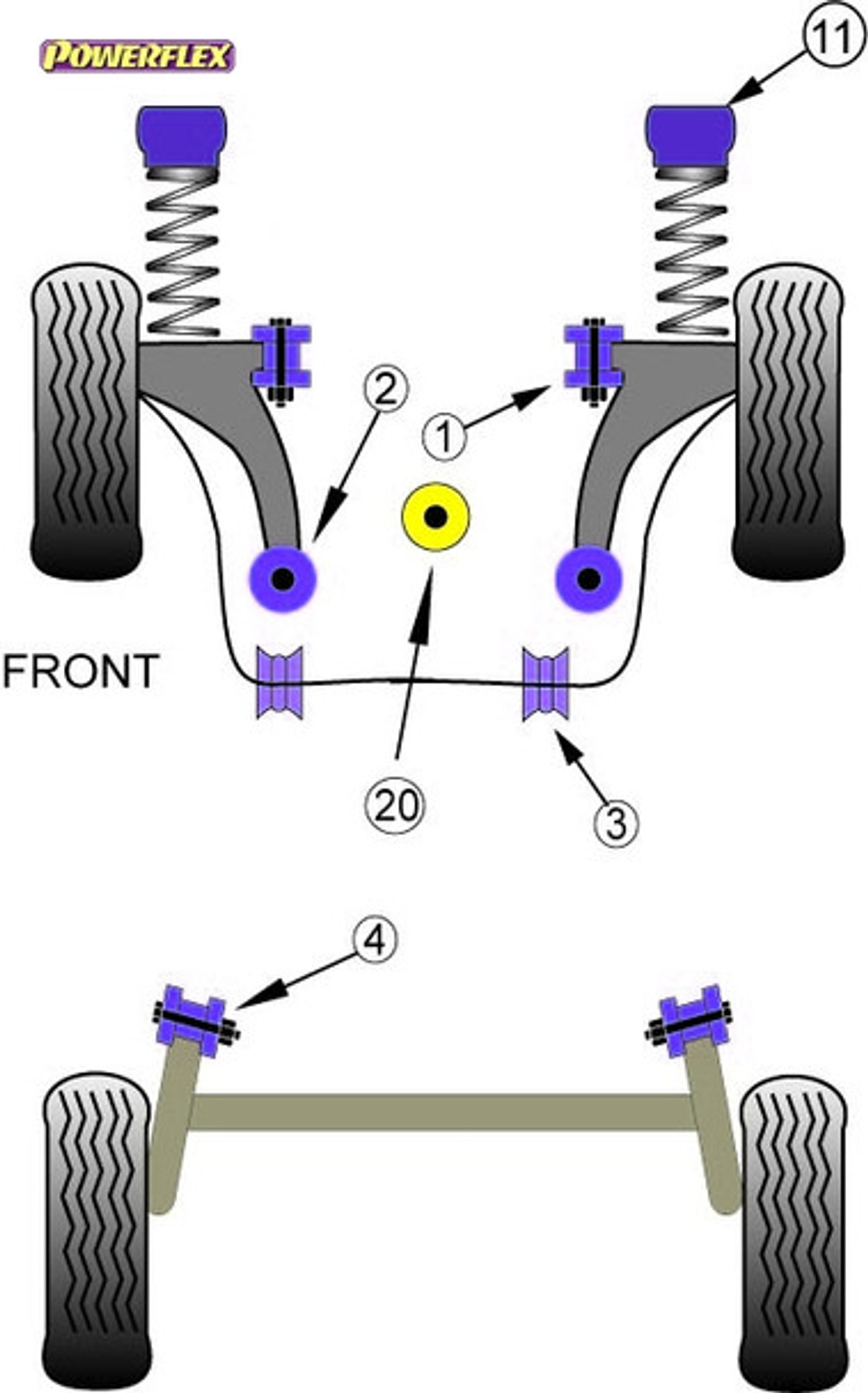 POWERFLEX

11

2

1

FRONT

20

3

4