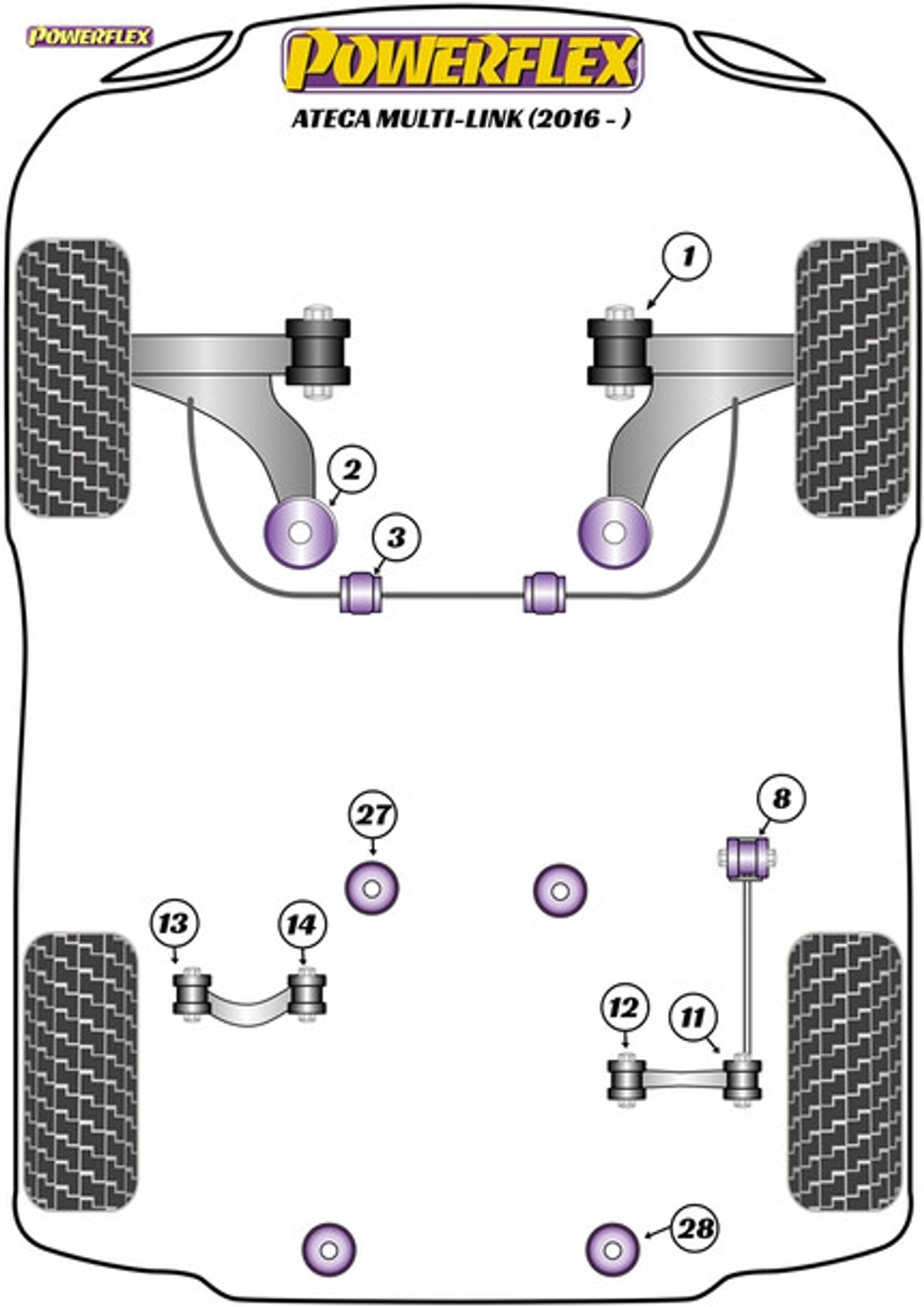 POWERFLEX

POWERFLEX

ATECA MULTI-LINK (2016 - )

1

2

3

27

8

13

14

12

11

28