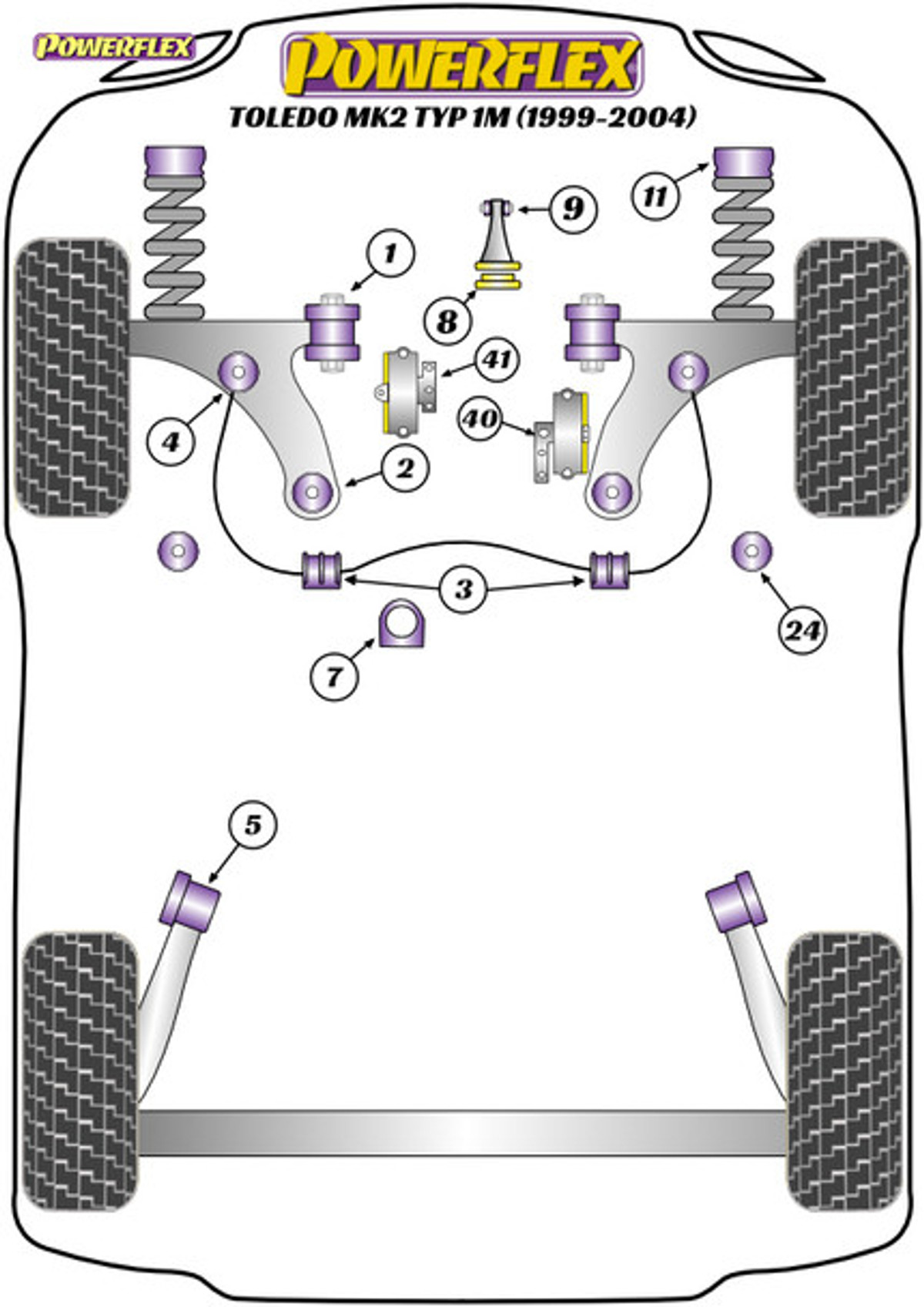 POWERFLEX

POWERFLEX

TOLEDO MK2 TYP 1M (1999-2004)

11

9

1

8

41

4

40

2

3

24

7

5