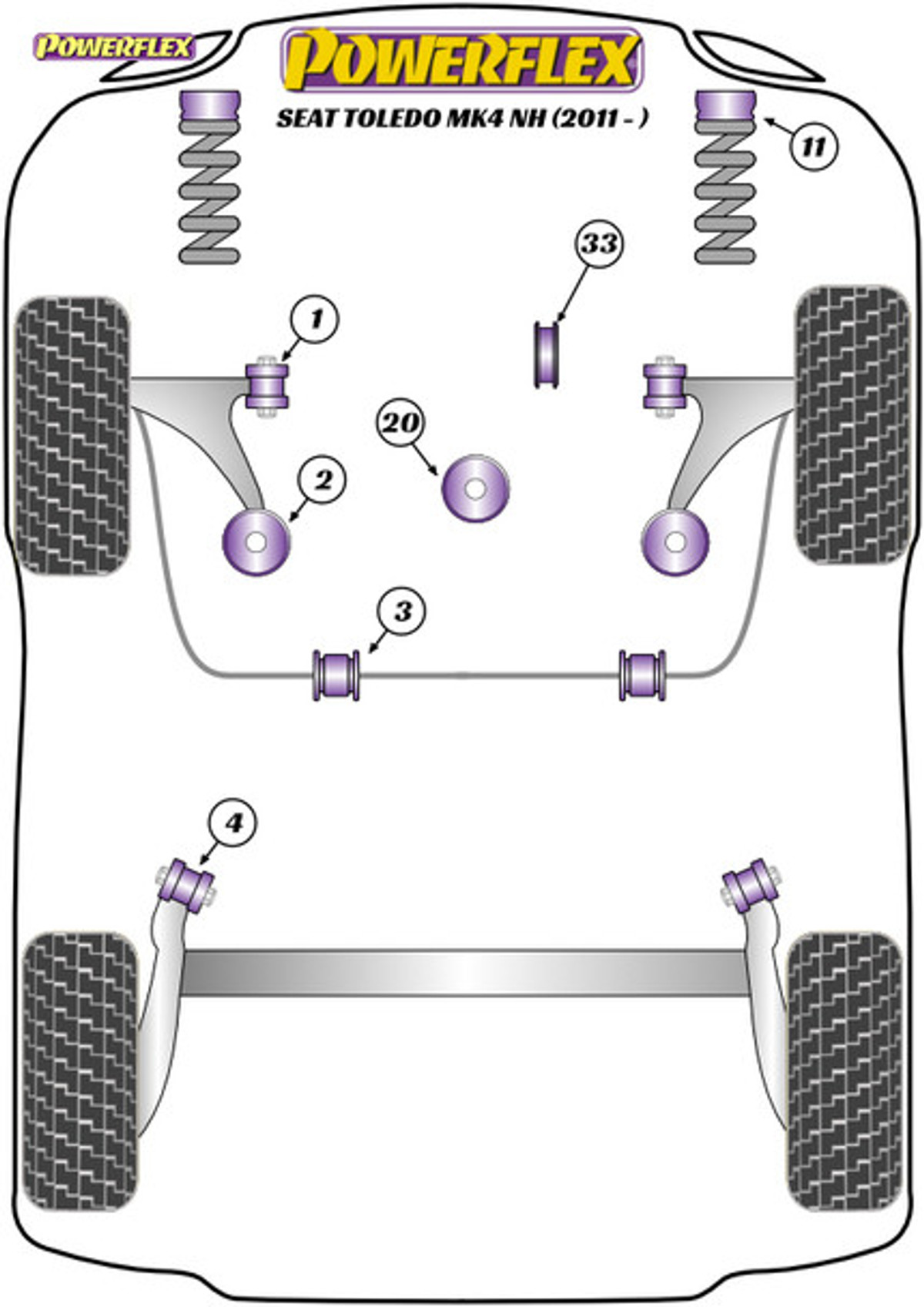 POWERFLEX

POWERFLEX

SEAT TOLEDO MK4 NH (2011 - )

11

33

1

20

2

3

4