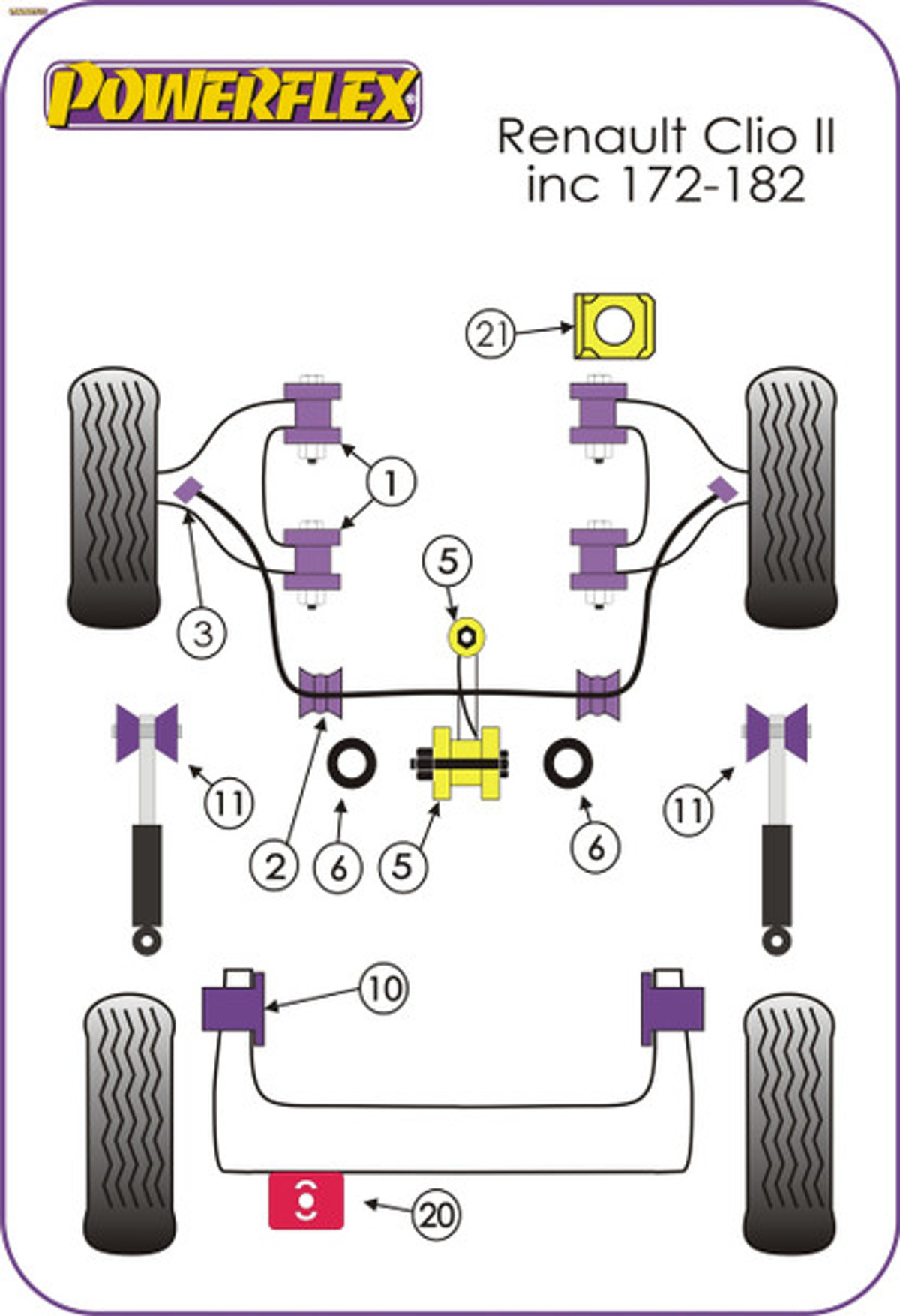 POWERFLEX

Renault Clio II
inc 172-182

21

1

5

3

11

2

6

5

6

11

10

20