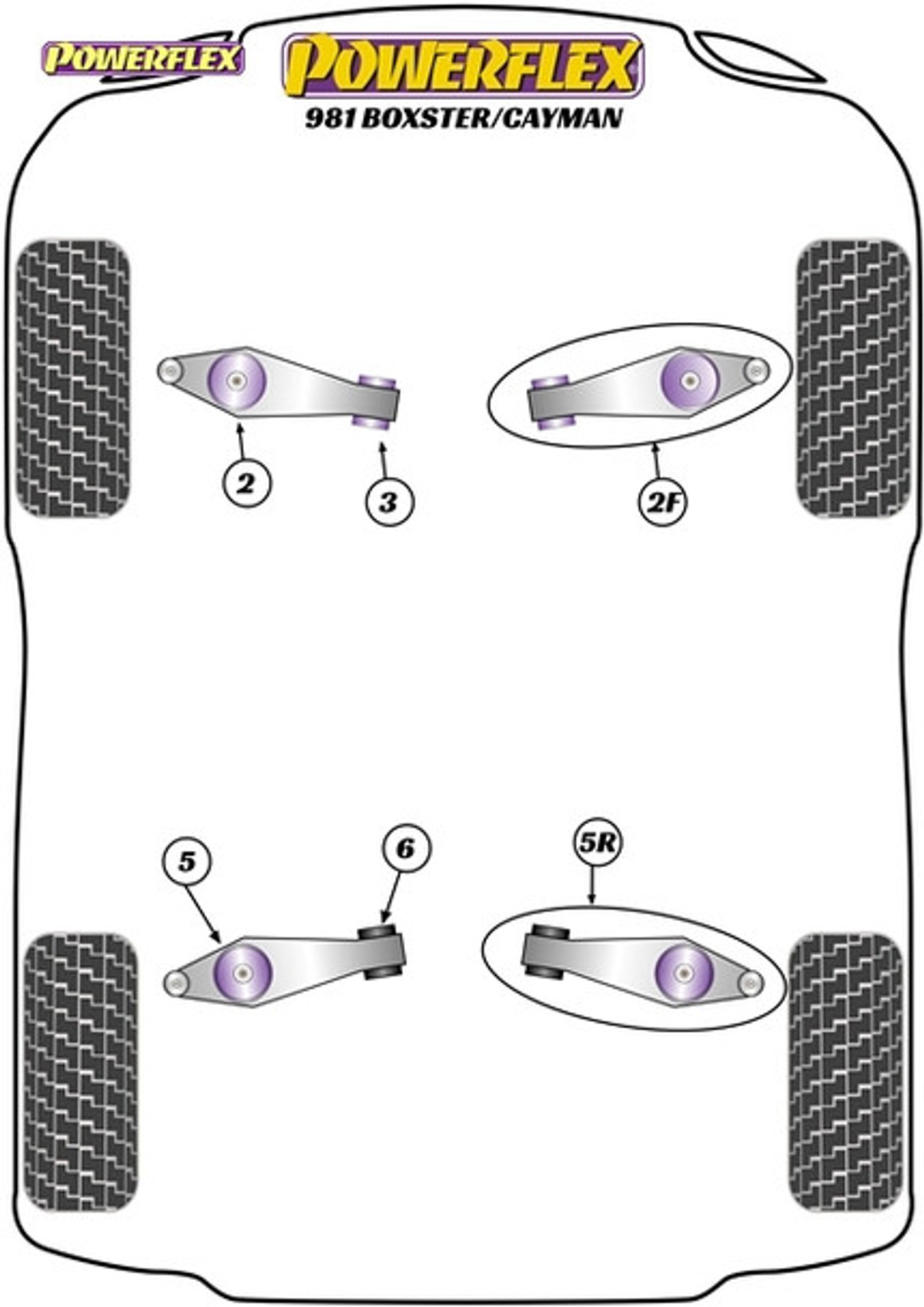 POWERFLEX

POWERFLEX
981 BOXSTER/CAYMAN

2

3

2F

5

6

5R