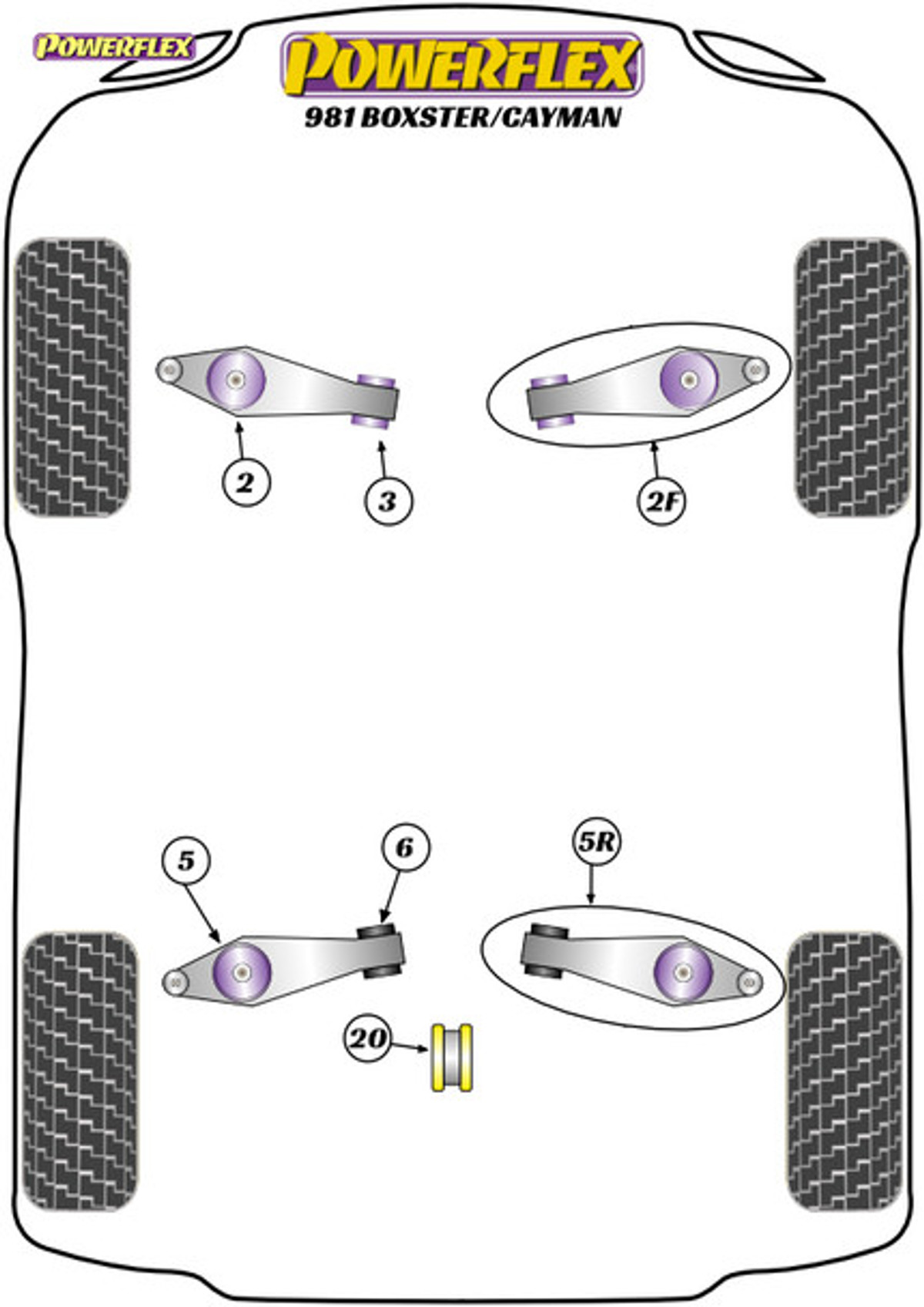 POWERFLEX

POWERFLEX
981 BOXSTER/CAYMAN

2
3
2F

5
6
5R

20