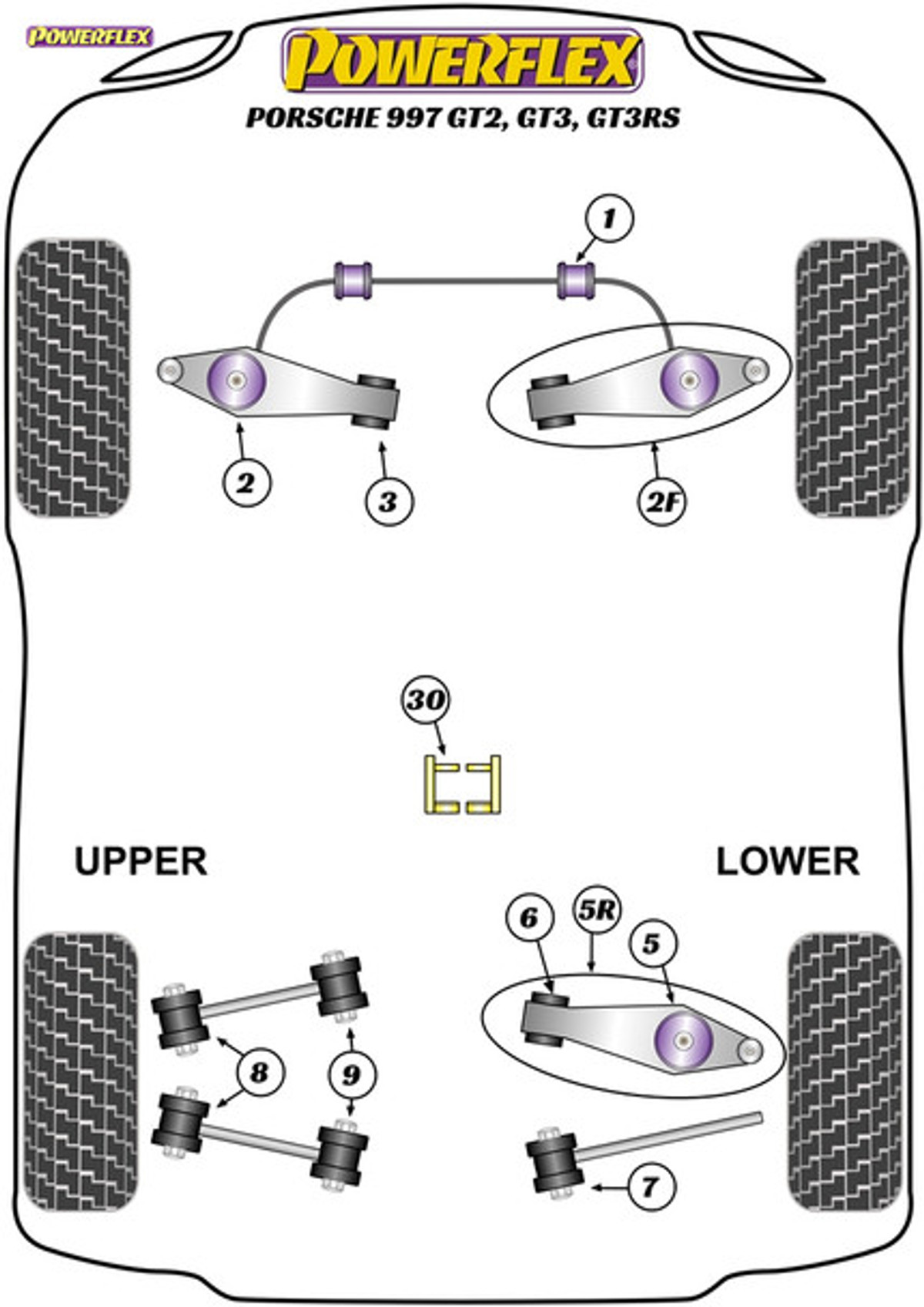 POWERFLEX

POWERFLEX

PORSCHE 997 GT2, GT3, GT3RS

1

2

3

2F

30

UPPER

LOWER

6

5R

5

8

9

7