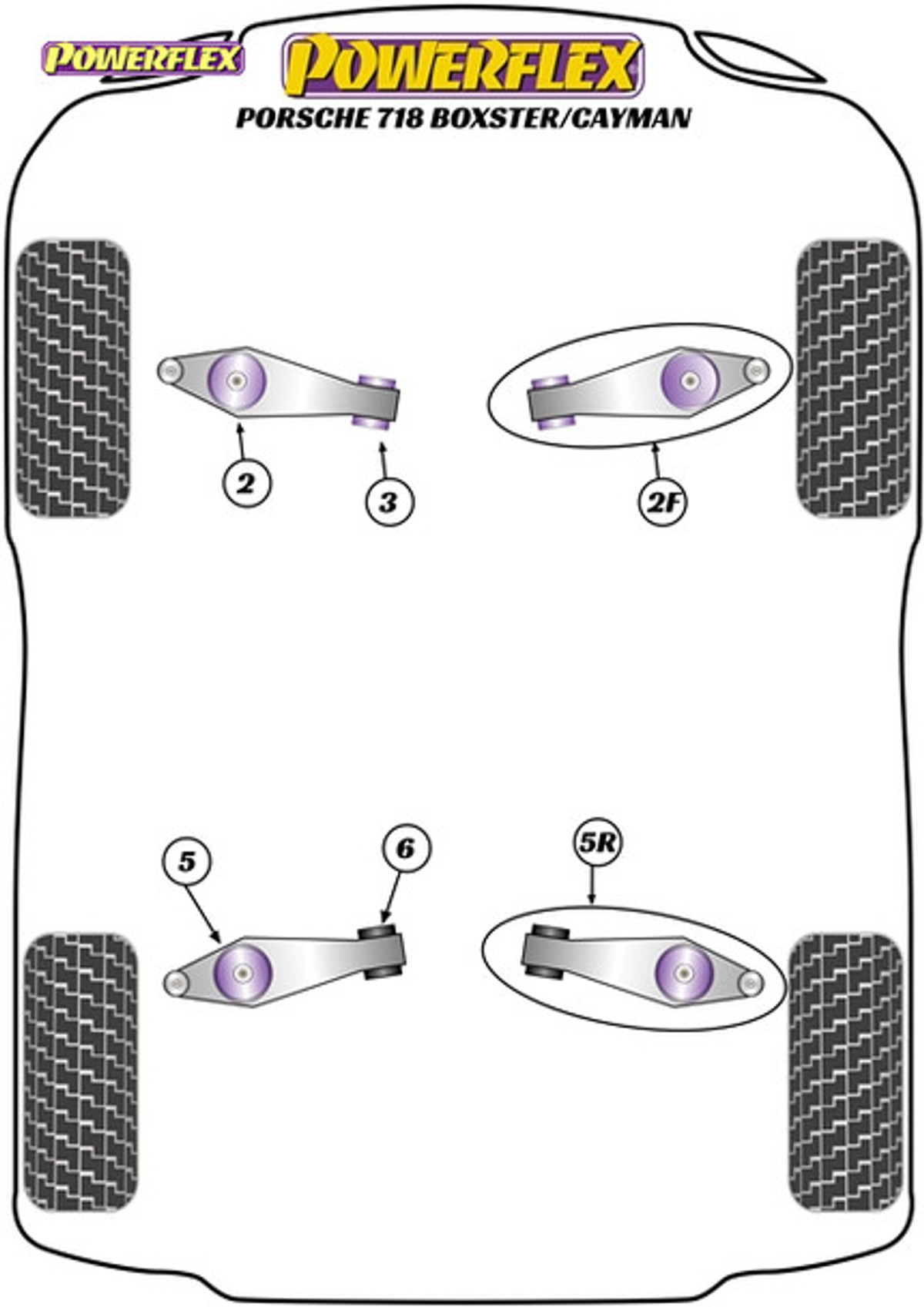 POWERFLEX

POWERFLEX

PORSCHE 718 BOXSTER/CAYMAN

2

3

2F

5

6

5R