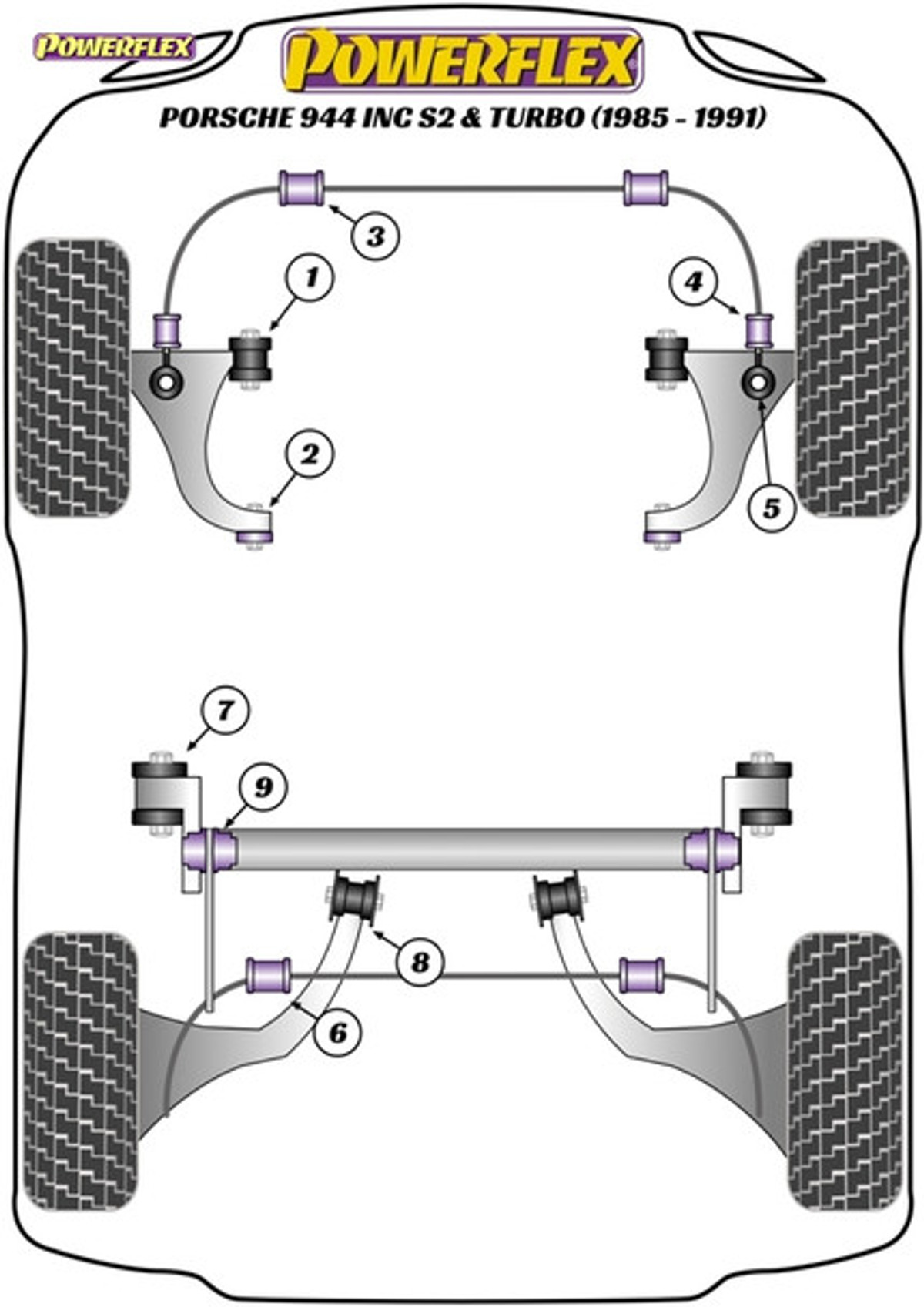 POWERFLEX

POWERFLEX

PORSCHE 944 INC S2 & TURBO (1985 - 1991)

3

1

4

2

5

7

9

8

6