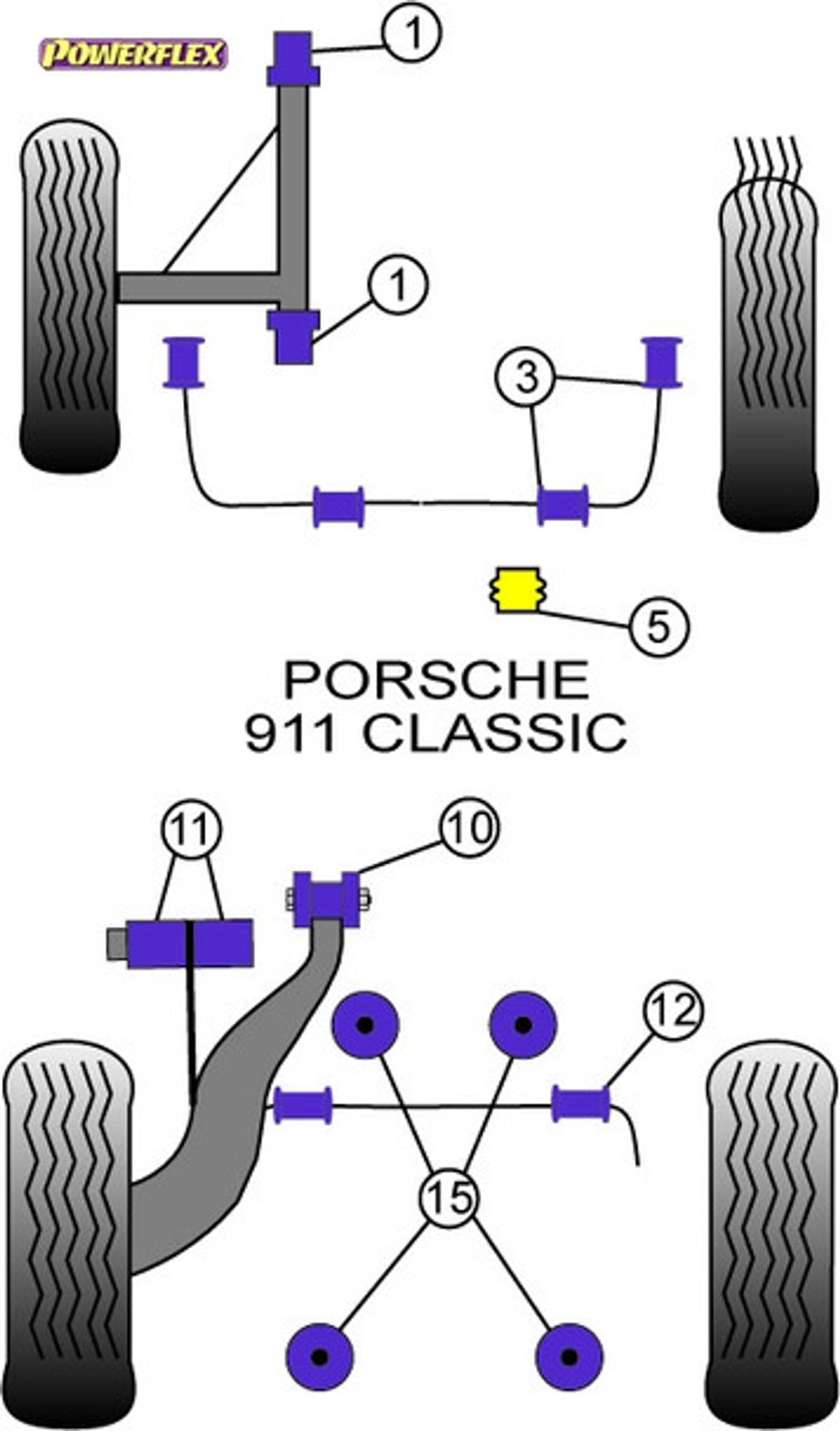 POWERFLEX

1

1

3

5

PORSCHE
911 CLASSIC

11

10

12

15