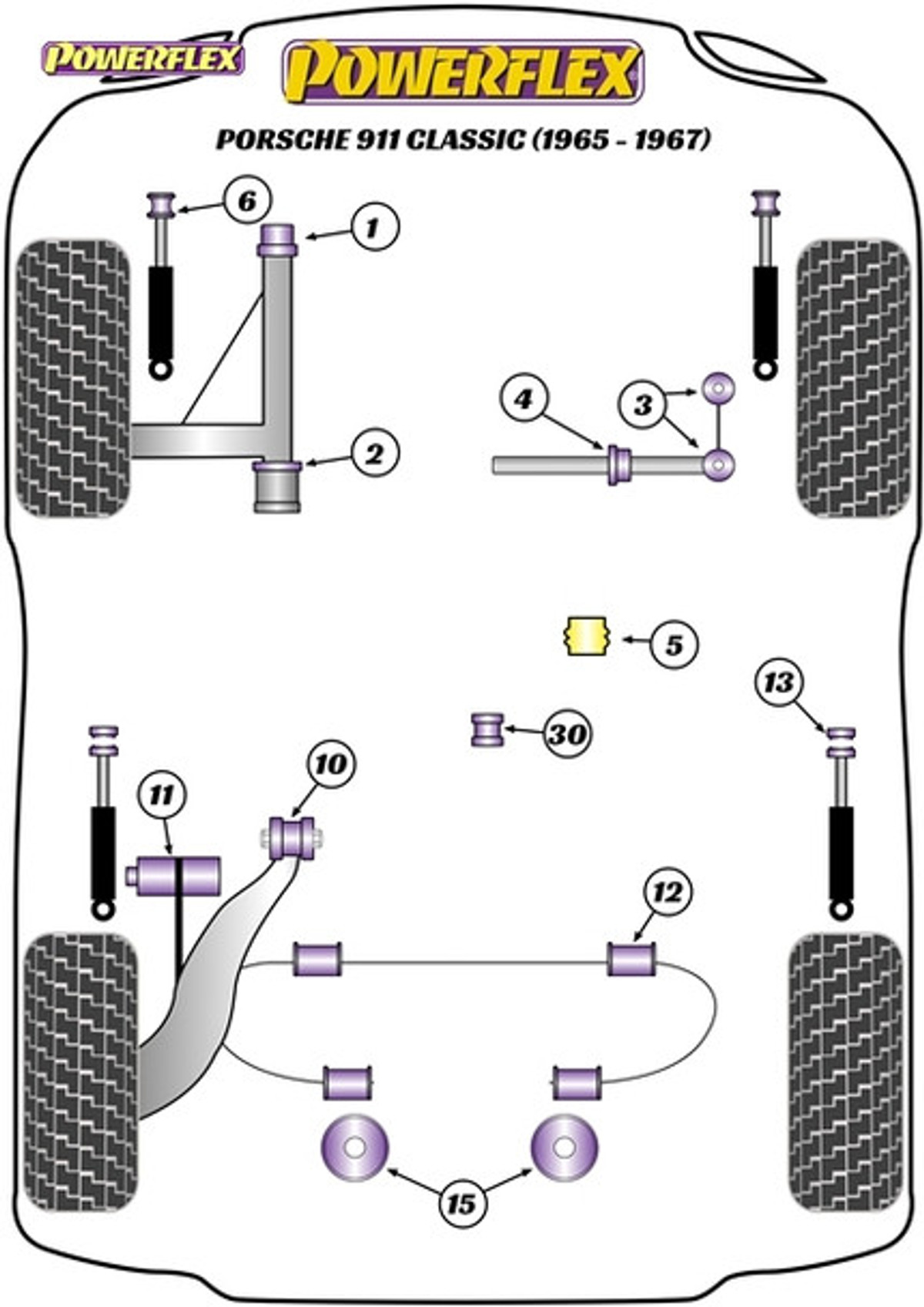 POWERFLEX

POWERFLEX

PORSCHE 911 CLASSIC (1965 - 1967)

6

1

4

3

2

5

13

30

10

11

12

15