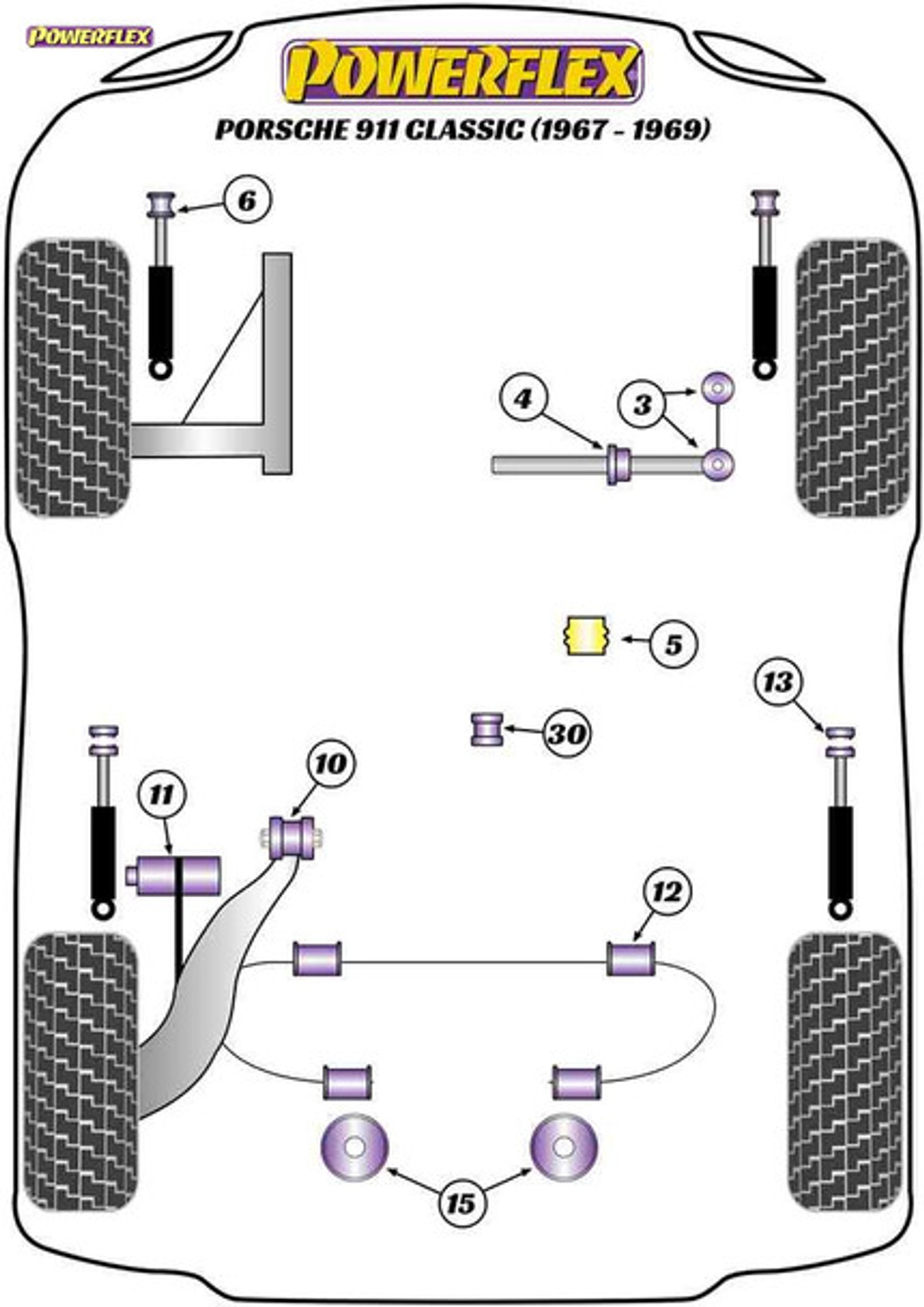 POWERFLEX

POWERFLEX

PORSCHE 911 CLASSIC (1967 - 1969)

6

4

3

5

13

30

10

11

12

15