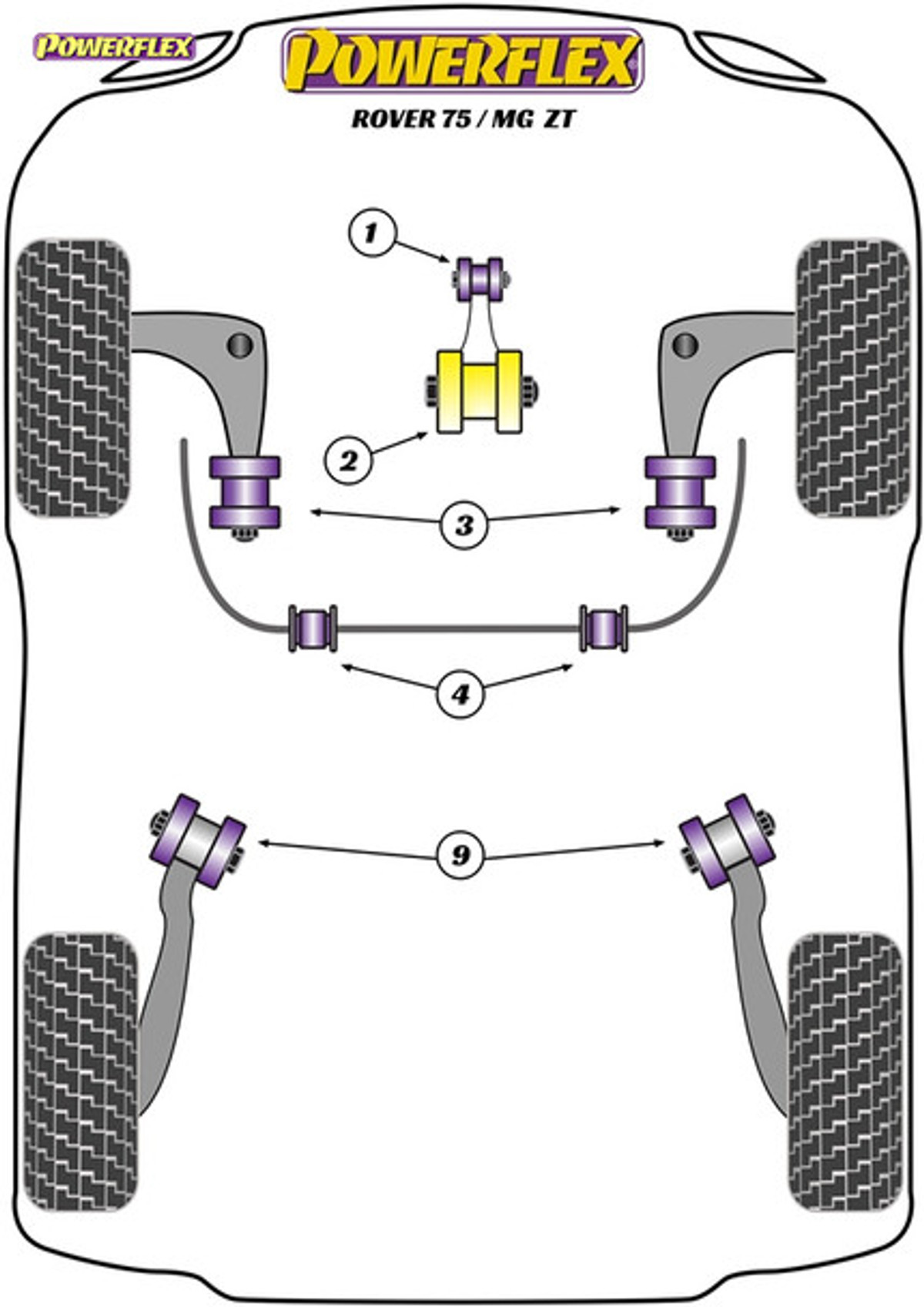 POWERFLEX

POWERFLEX

ROVER 75 / MG ZT

1

2

3

4

9