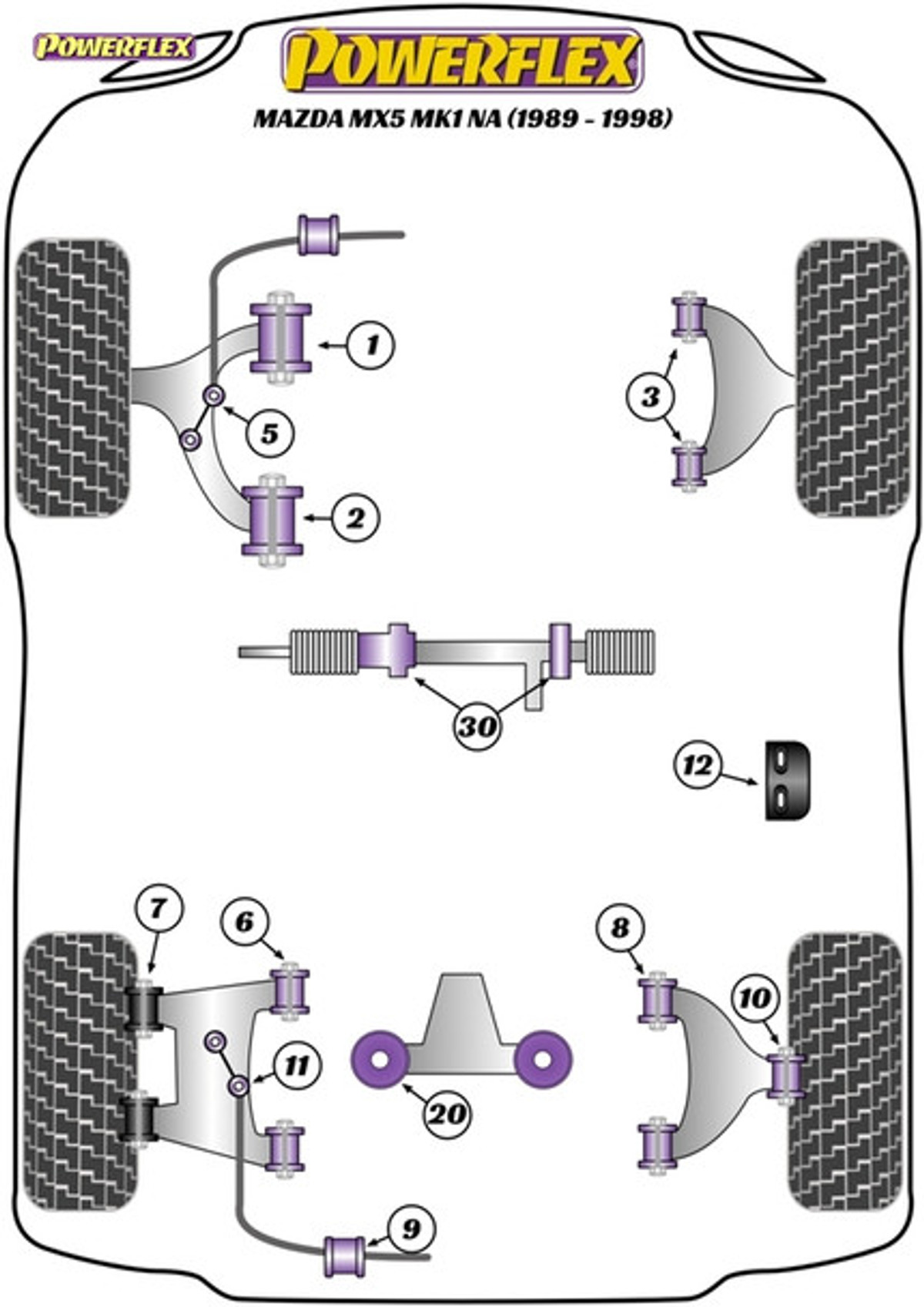 POWERFLEX

POWERFLEX

MAZDA MX5 MK1 NA (1989 - 1998)

1

3

5

2

30

12

7

6

8

10

11

20

9