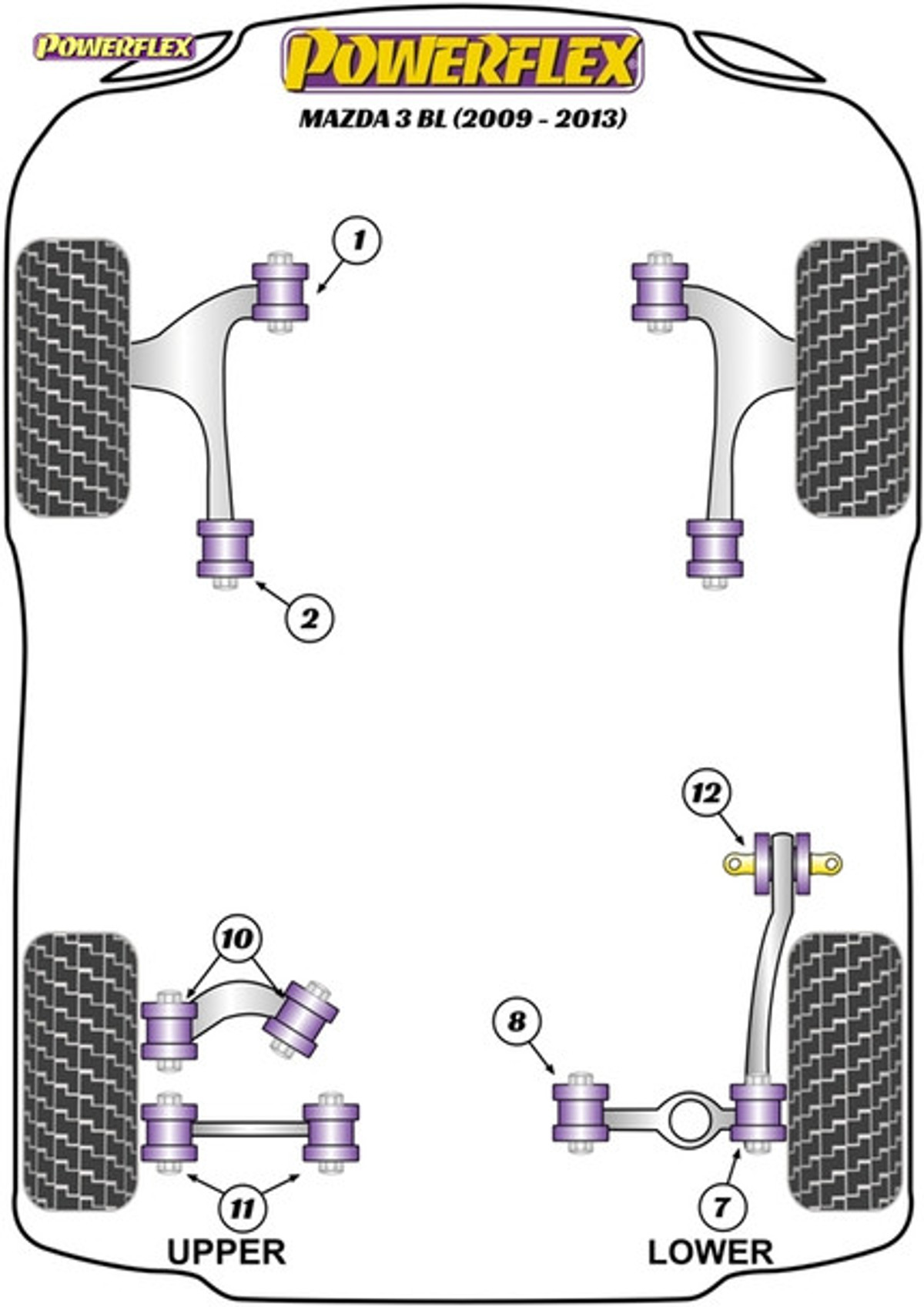 POWERFLEX

POWERFLEX

MAZDA 3 BL (2009 - 2013)

1

2

12

10

8

11

7

UPPER

LOWER