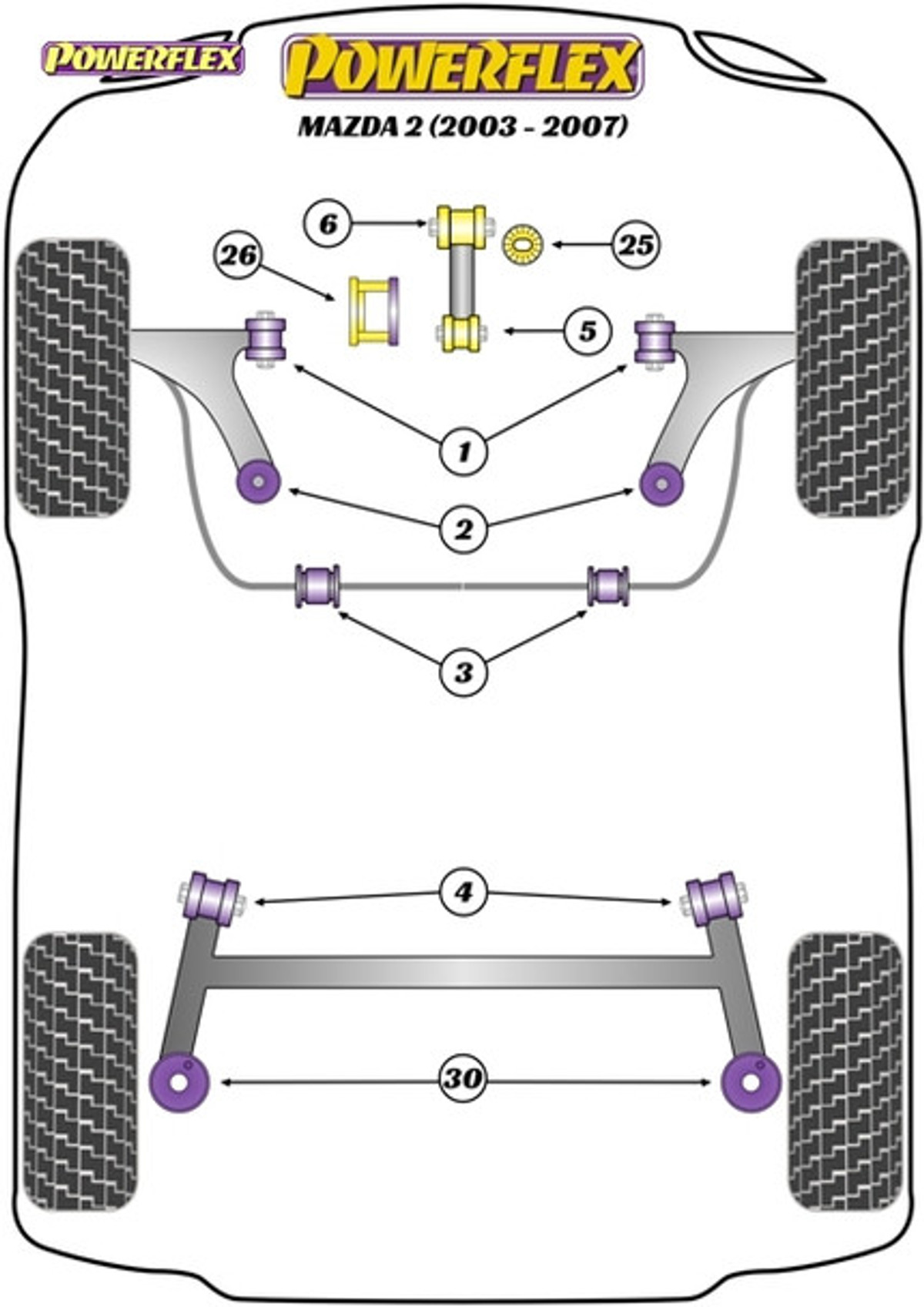 POWERFLEX

POWERFLEX

MAZDA 2 (2003 - 2007)

6

25

26

5

1

2

3

4

30