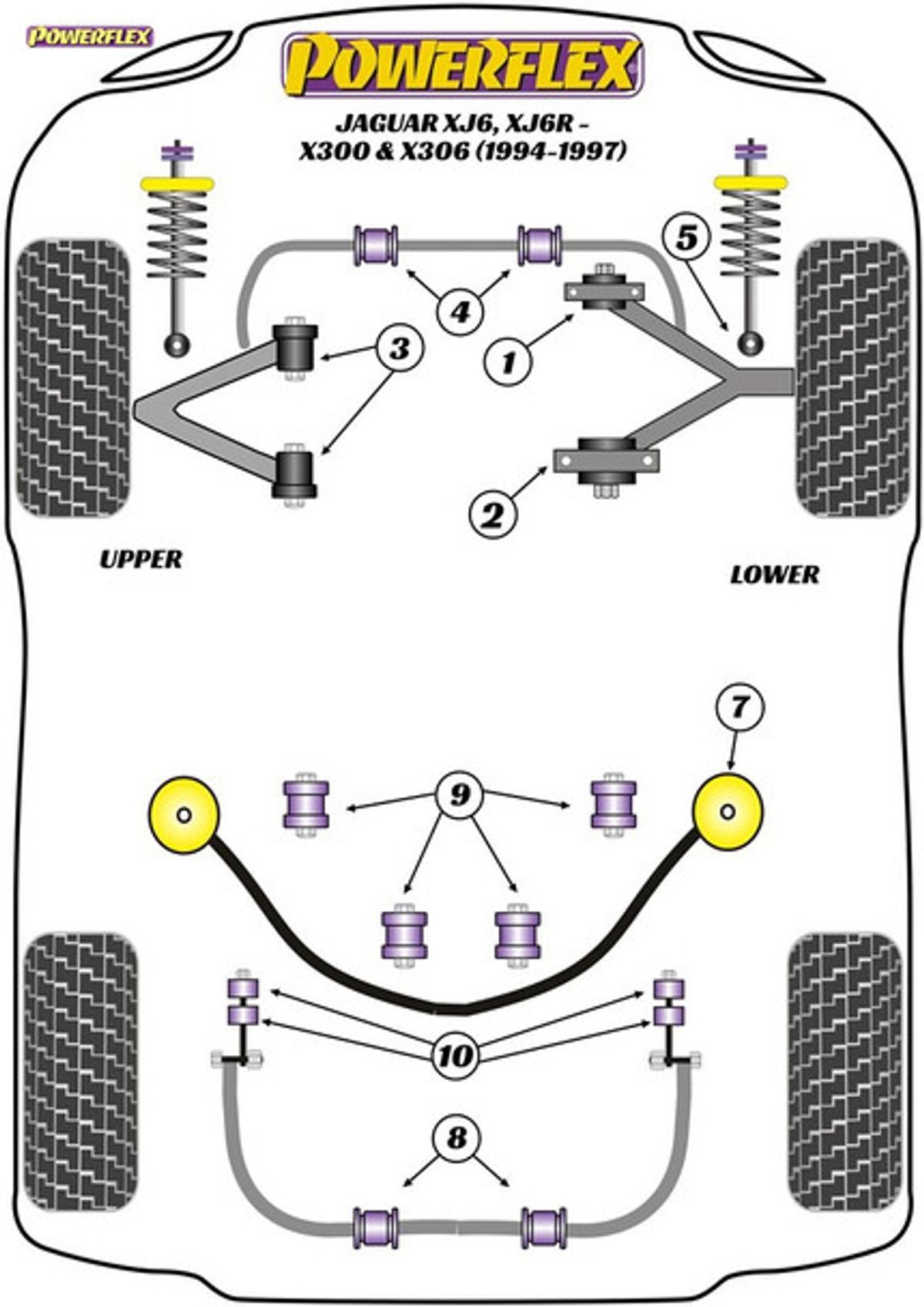 POWERFLEX

POWERFLEX

JAGUAR XJ6, XJ6R - X300 & X306 (1994-1997)

5

4

3

1

2

UPPER

LOWER

7

9

10

8