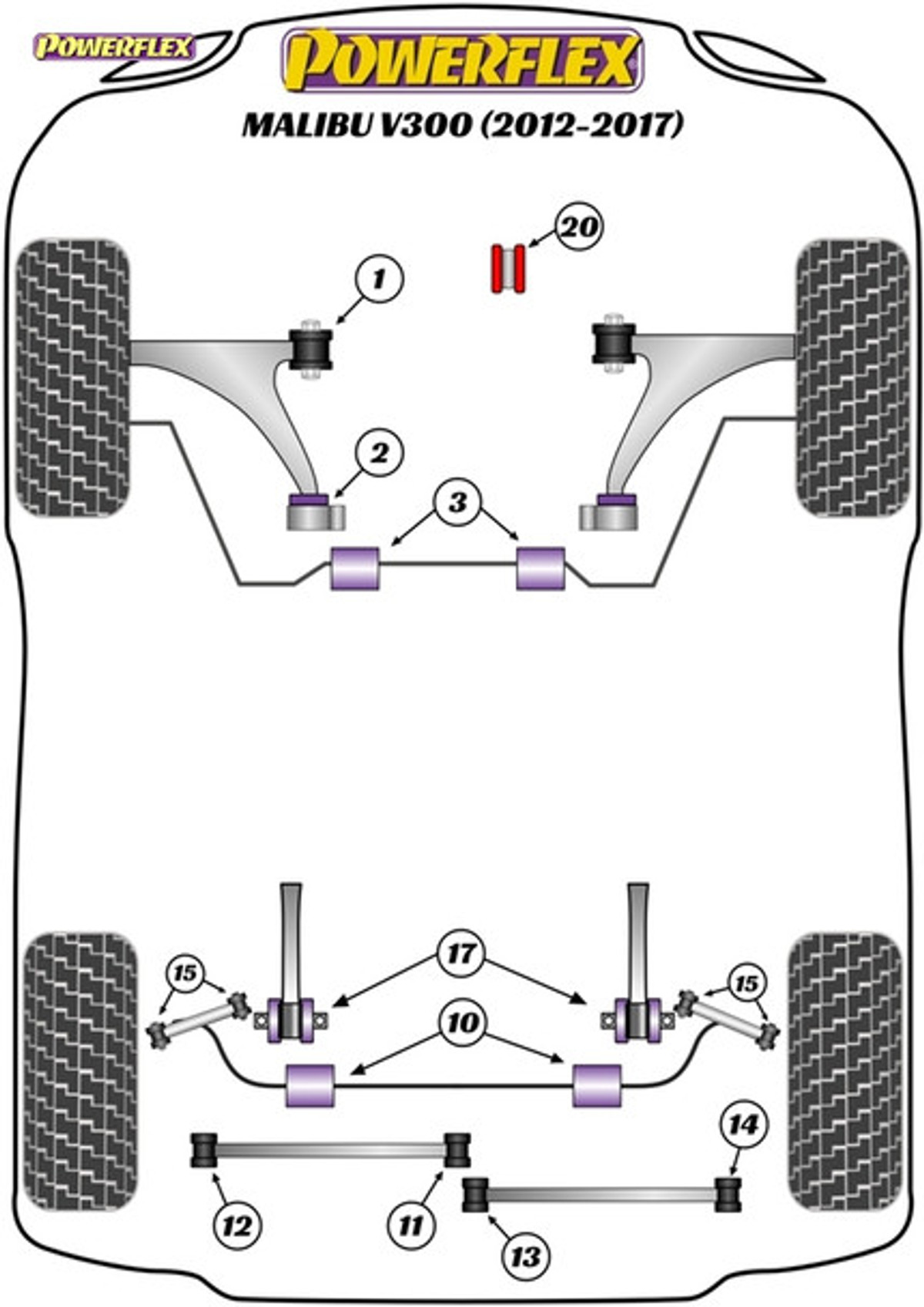 POWERFLEX

POWERFLEX

MALIBU V300 (2012-2017)

20

1

2

3

17

15

15

10

14

12

11

13