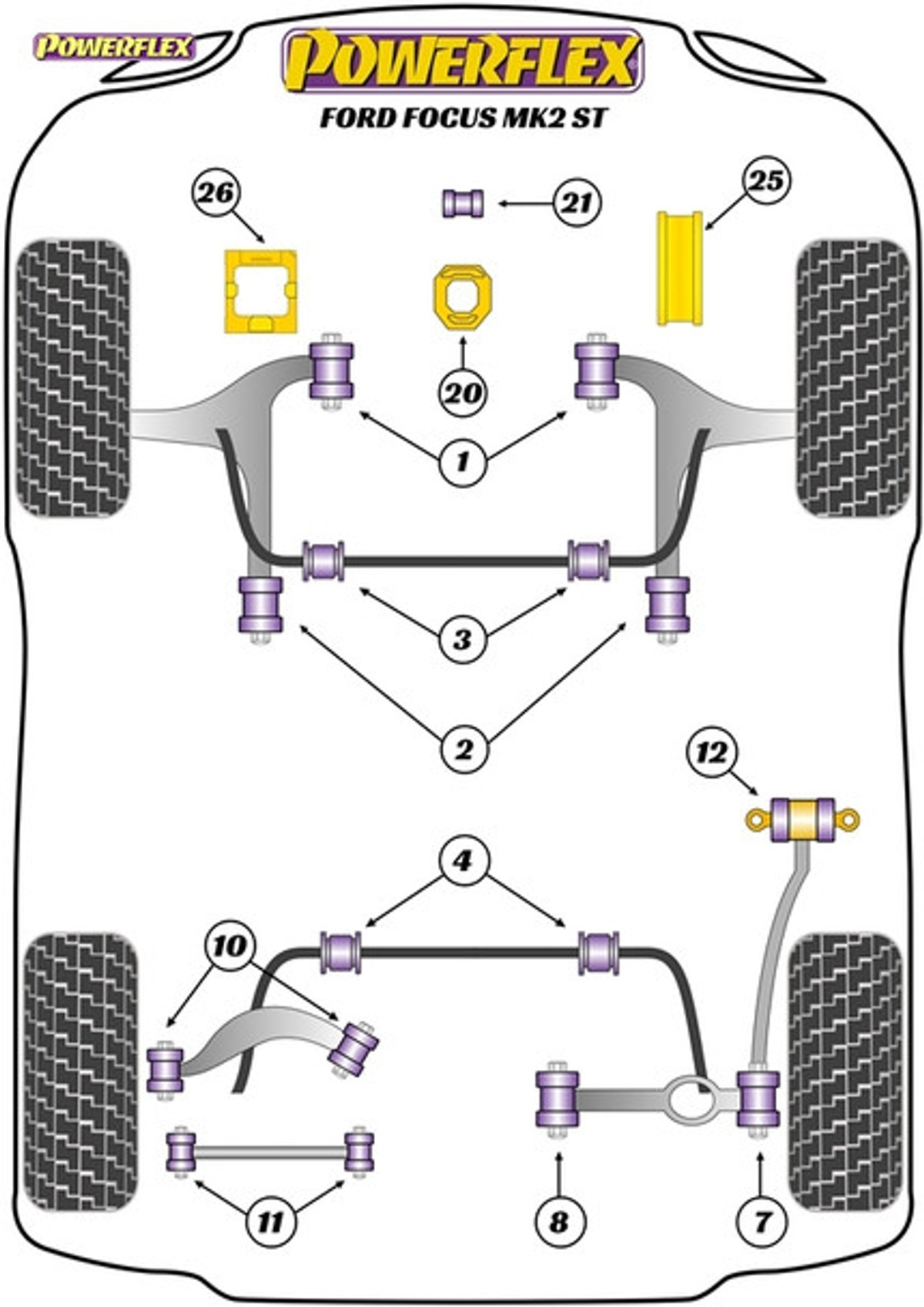 POWERFLEX

POWERFLEX

FORD FOCUS MK2 ST

26

21

25

20

1

3

2

12

4

10

11

8

7