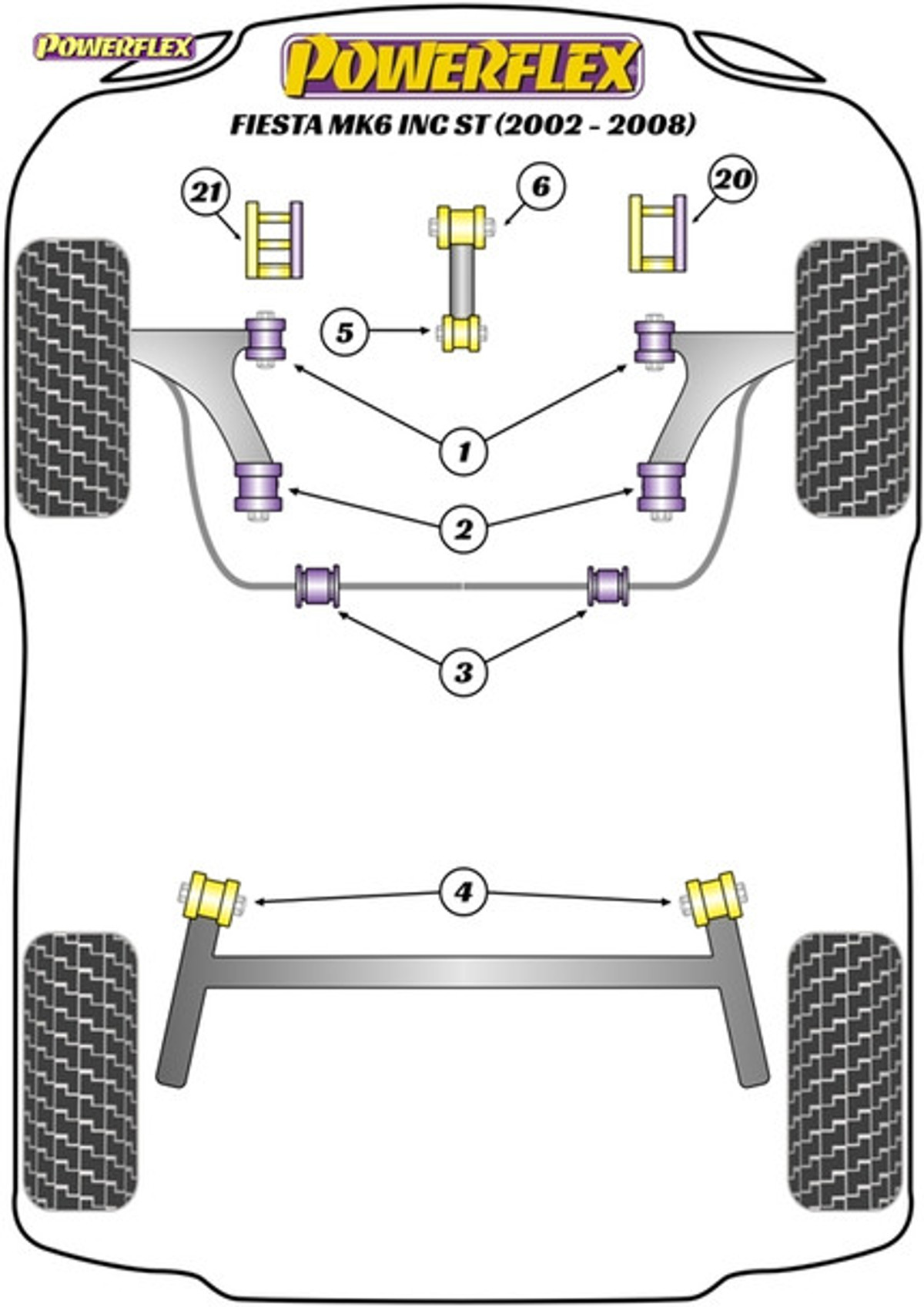 POWERFLEX

POWERFLEX

FIESTA MK6 INC ST (2002 - 2008)

21

6

20

5

1

2

3

4