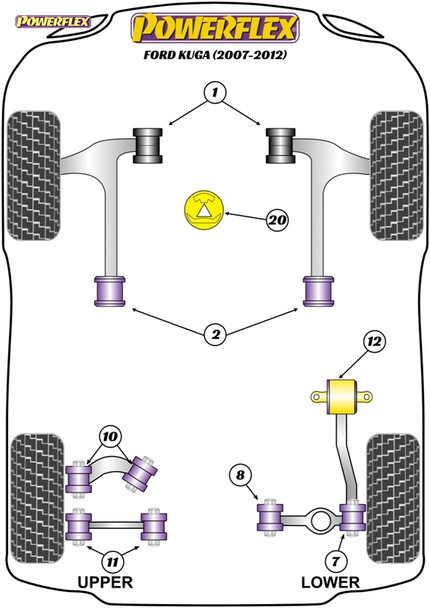 POWERFLEX

POWERFLEX

FORD KUGA (2007-2012)

1

20

2

12

10

8

11

7

UPPER

LOWER