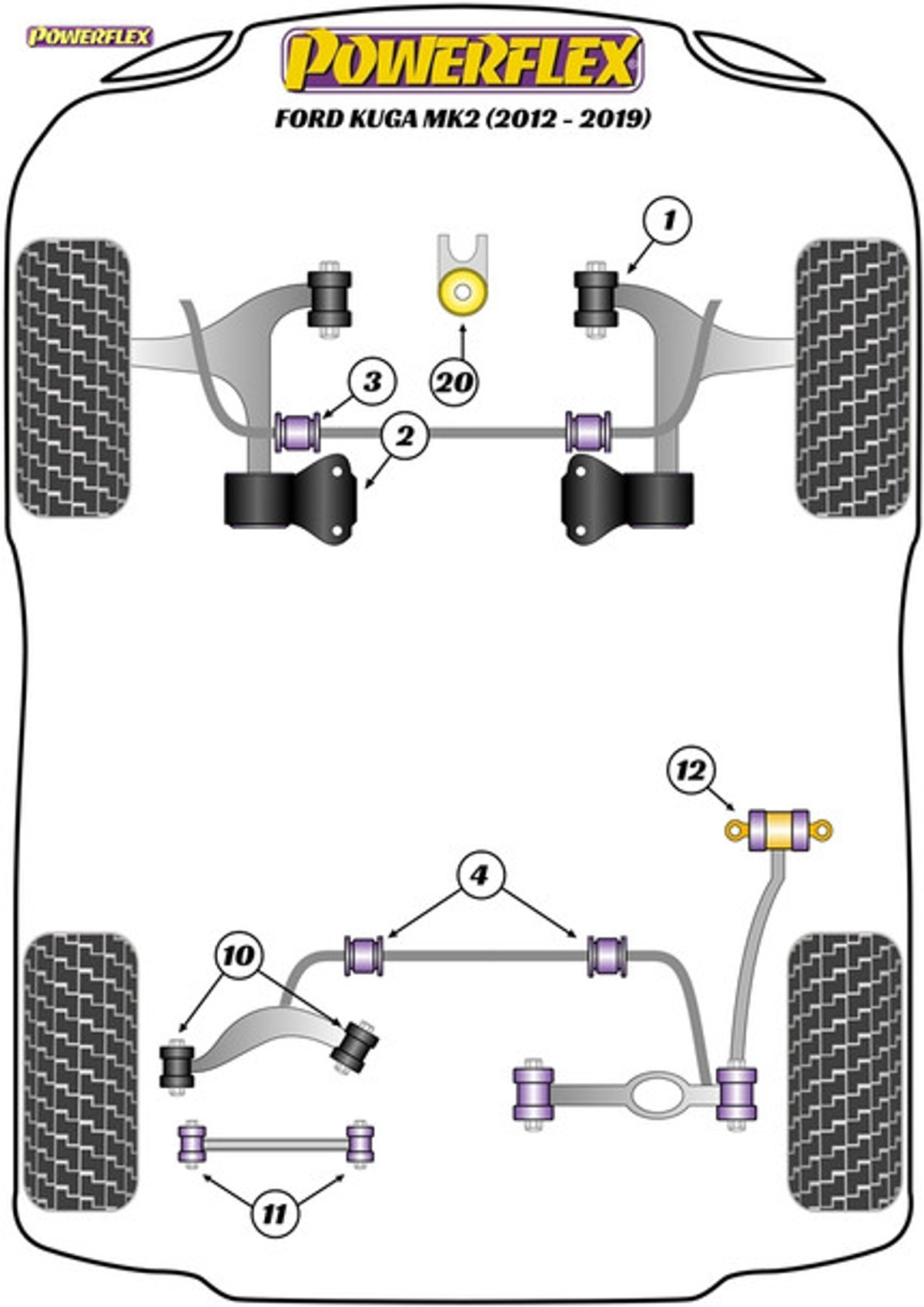 POWERFLEX

POWERFLEX

FORD KUGA MK2 (2012 - 2019)

1

20

3

2

12

4

10

11