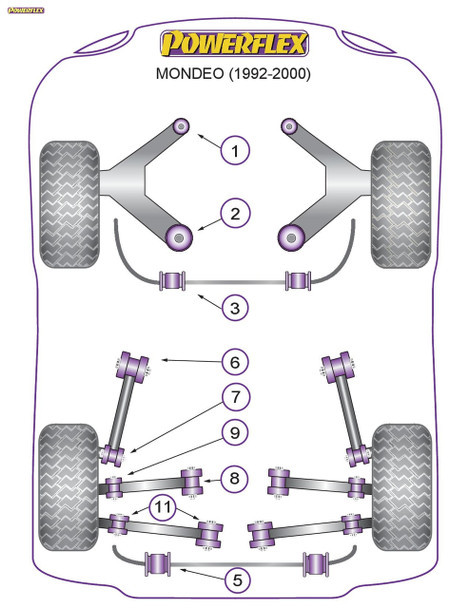 POWERFLEX

POWERFLEX

MONDEO (1992-2000)

1

2

3

6

7

9

8

11

5