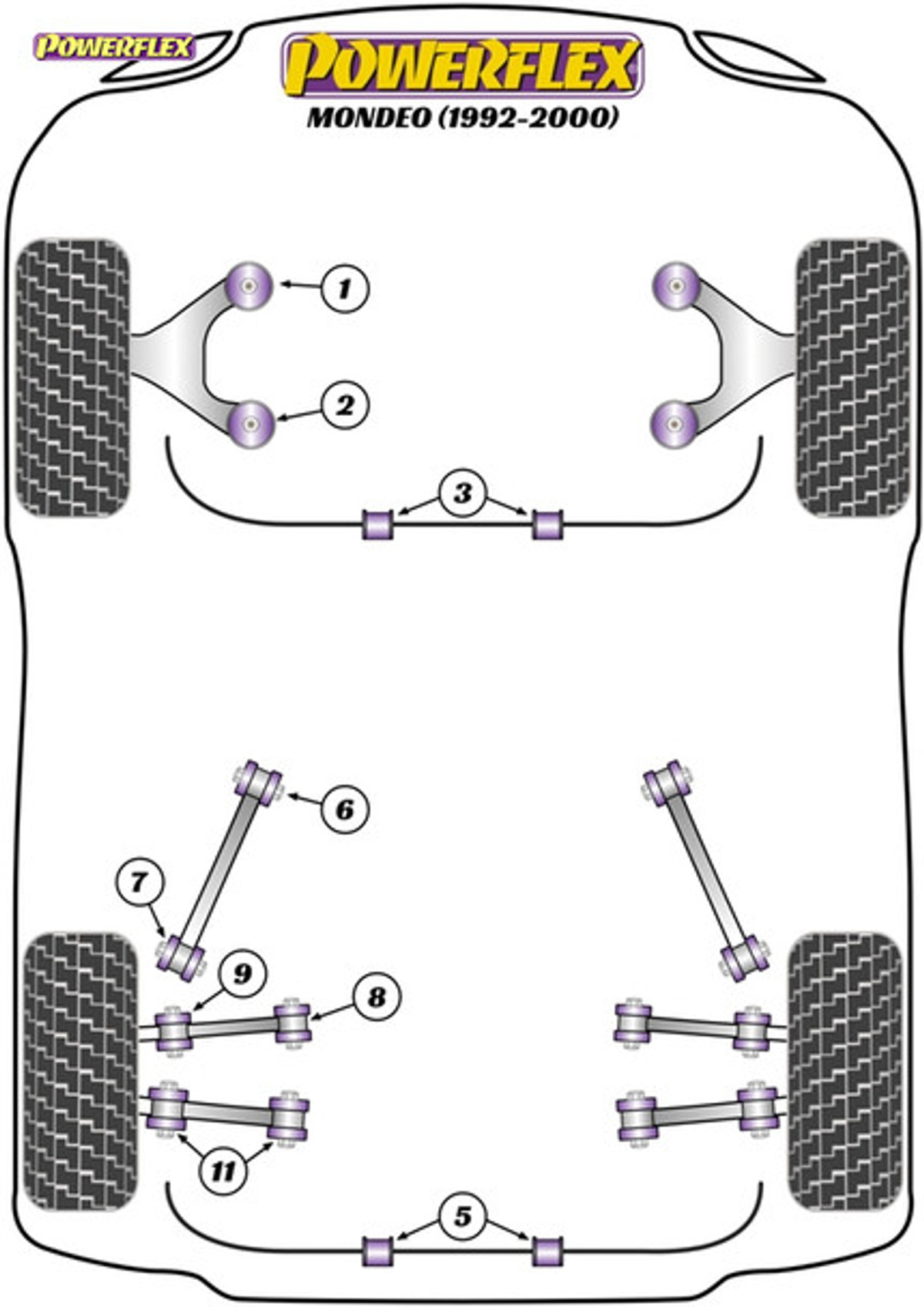 POWERFLEX

POWERFLEX
MONDEO (1992-2000)

1
2
3
6
7
9
8
11
5