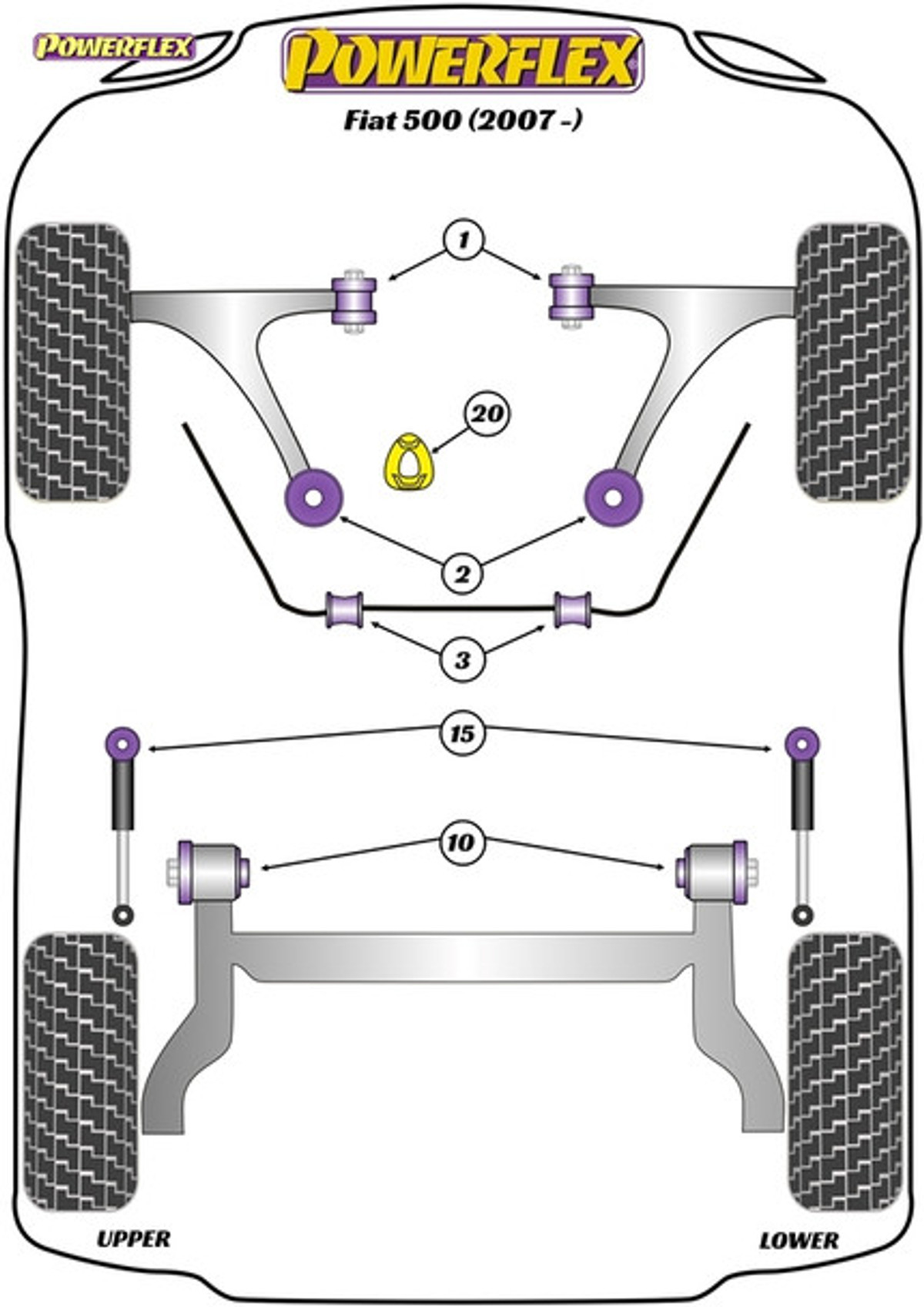 POWERFLEX

POWERFLEX

Fiat 500 (2007 -)

1

20

2

3

15

10

UPPER

LOWER