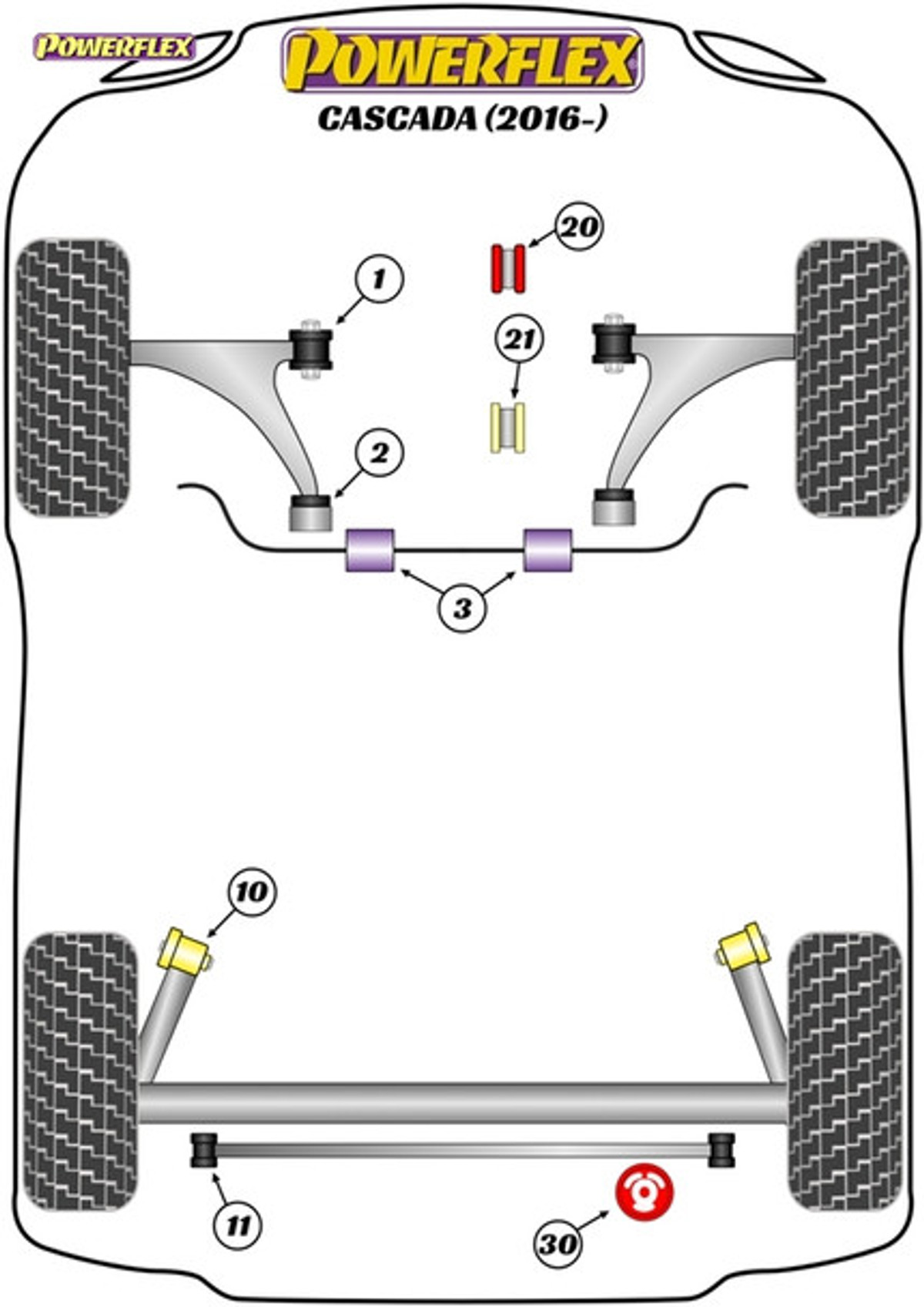 POWERFLEX

POWERFLEX

CASCADA (2016-)

20

1

21

2

3

10

11

30