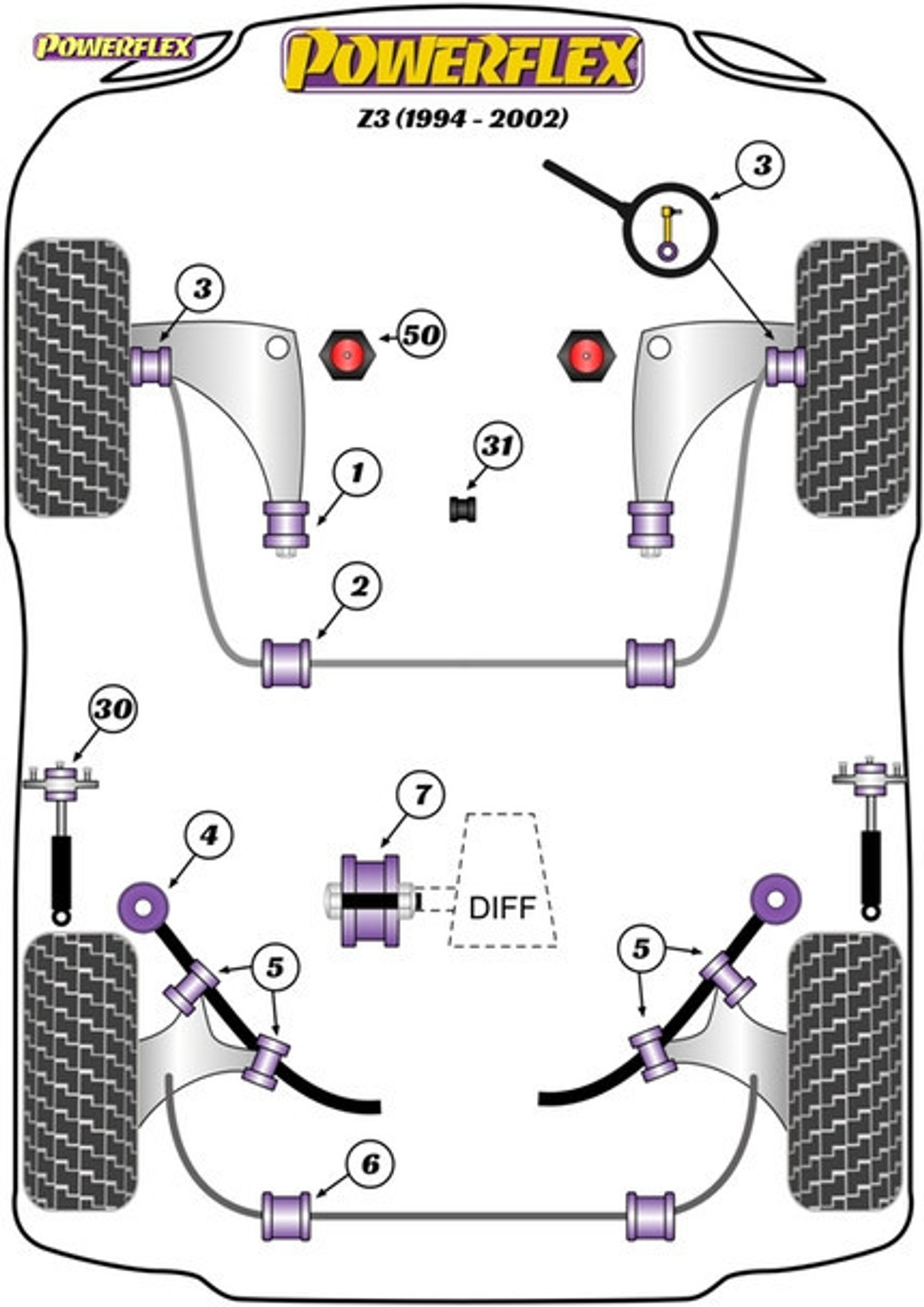 POWERFLEX

POWERFLEX

Z3 (1994 - 2002)

3

3

50

31

1

2

30

7

4

DIFF

5

5

6