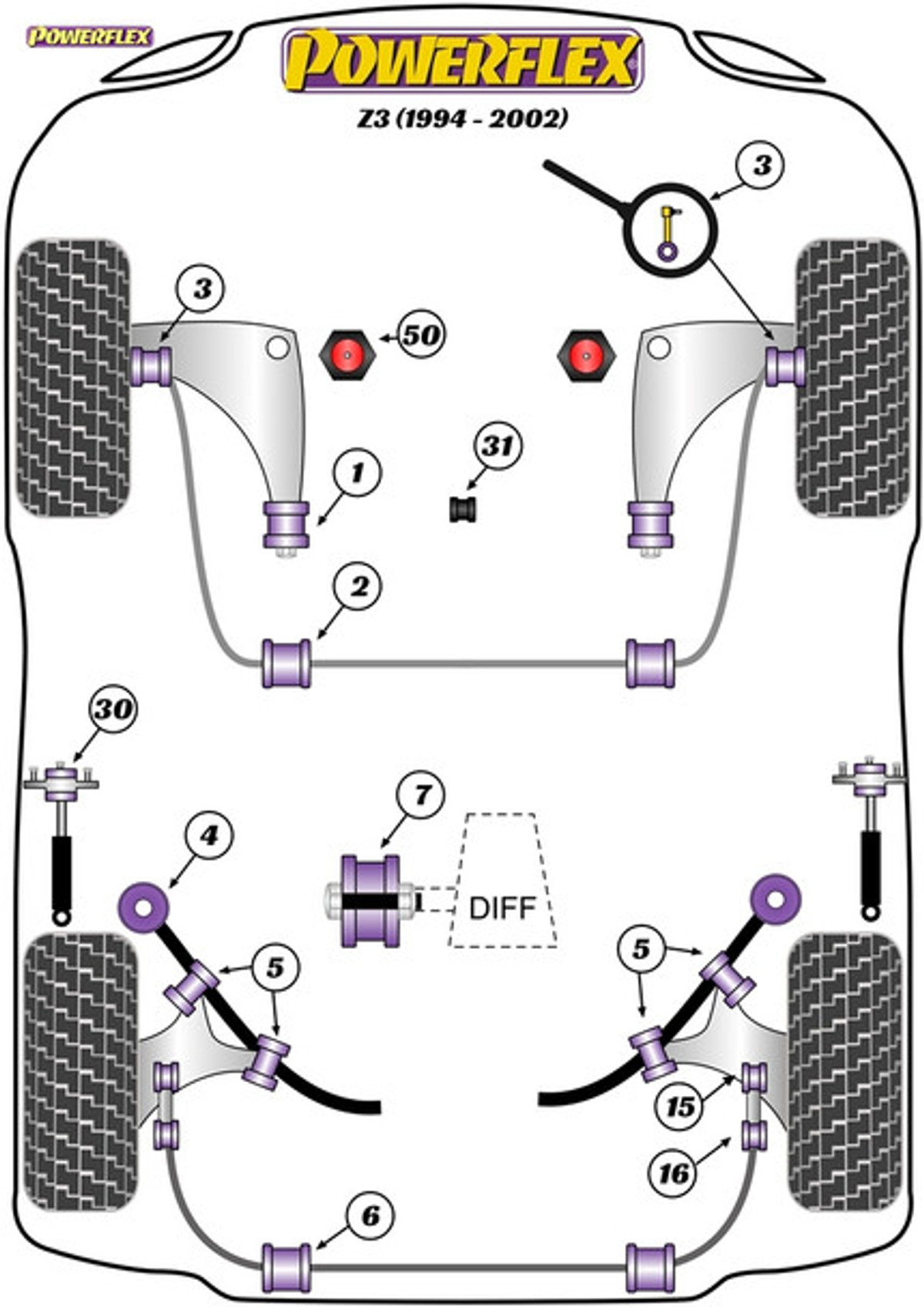 POWERFLEX

POWERFLEX

Z3 (1994 - 2002)

3

3

50

31

1

2

30

7

4

DIFF

5

5

15

16

6