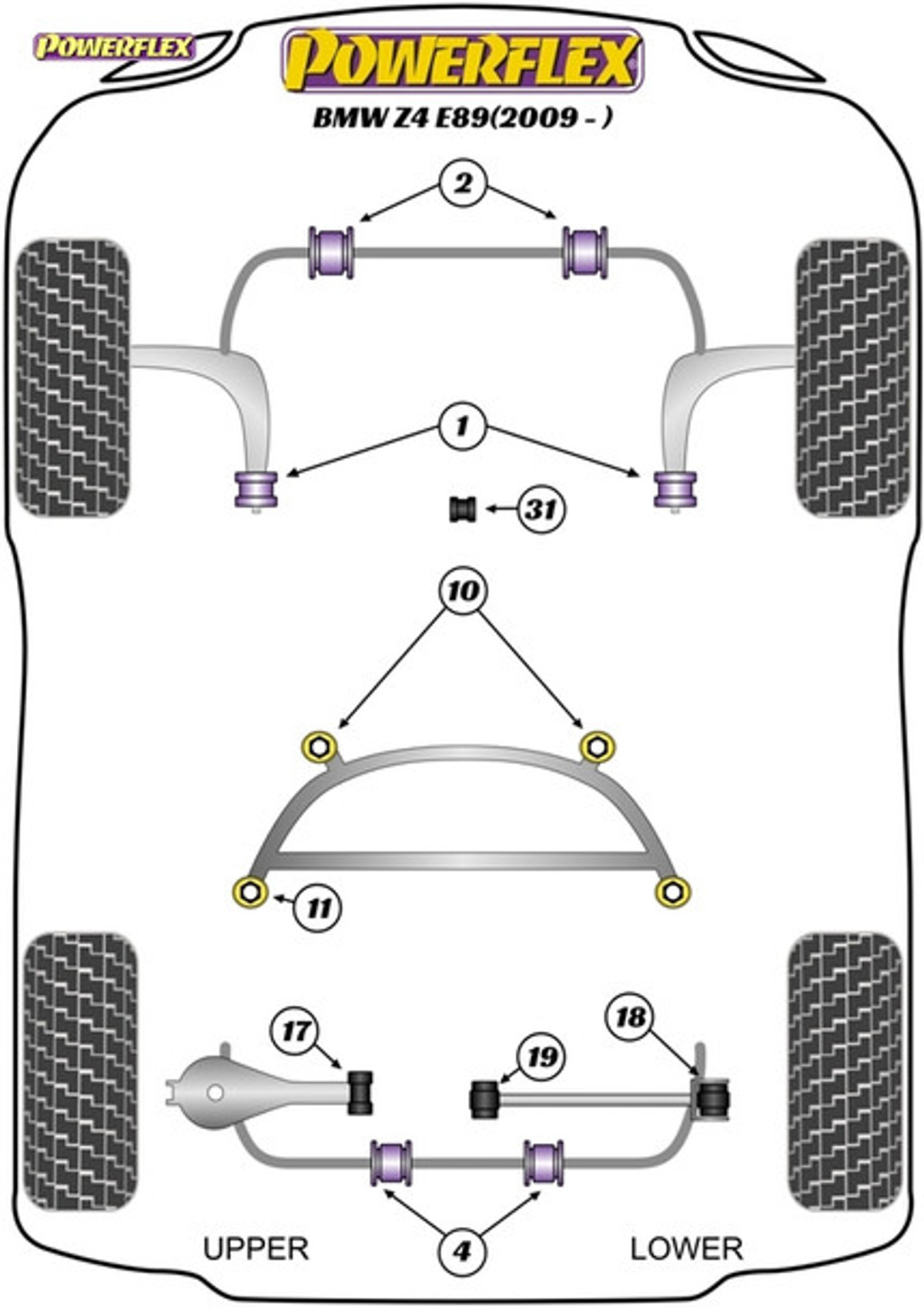 POWERFLEX

POWERFLEX

BMW Z4 E89(2009 - )

2

1

31

10

11

17

19

18

4

UPPER

LOWER