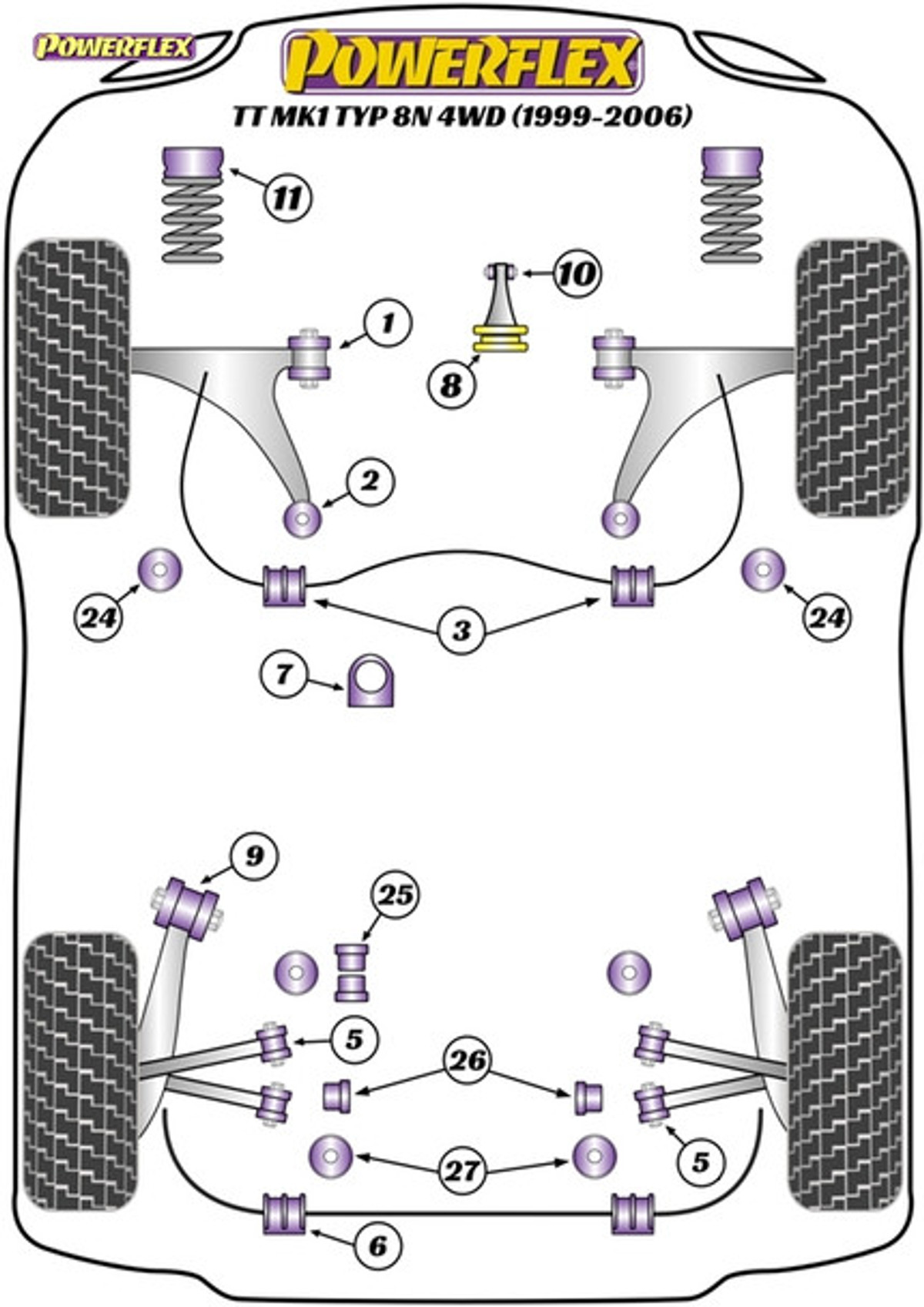 POWERFLEX

POWERFLEX

TT MK1 TYP 8N 4WD (1999-2006)

11

10

1

8

2

24

3

24

7

9

25

5

26

5

27

6