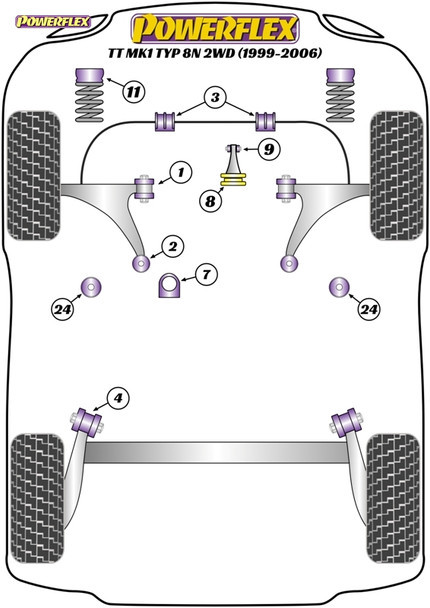 POWERFLEX

POWERFLEX

TT MK1 TYP 8N 2WD (1999-2006)

11

3

9

1

8

2

7

24

24

4