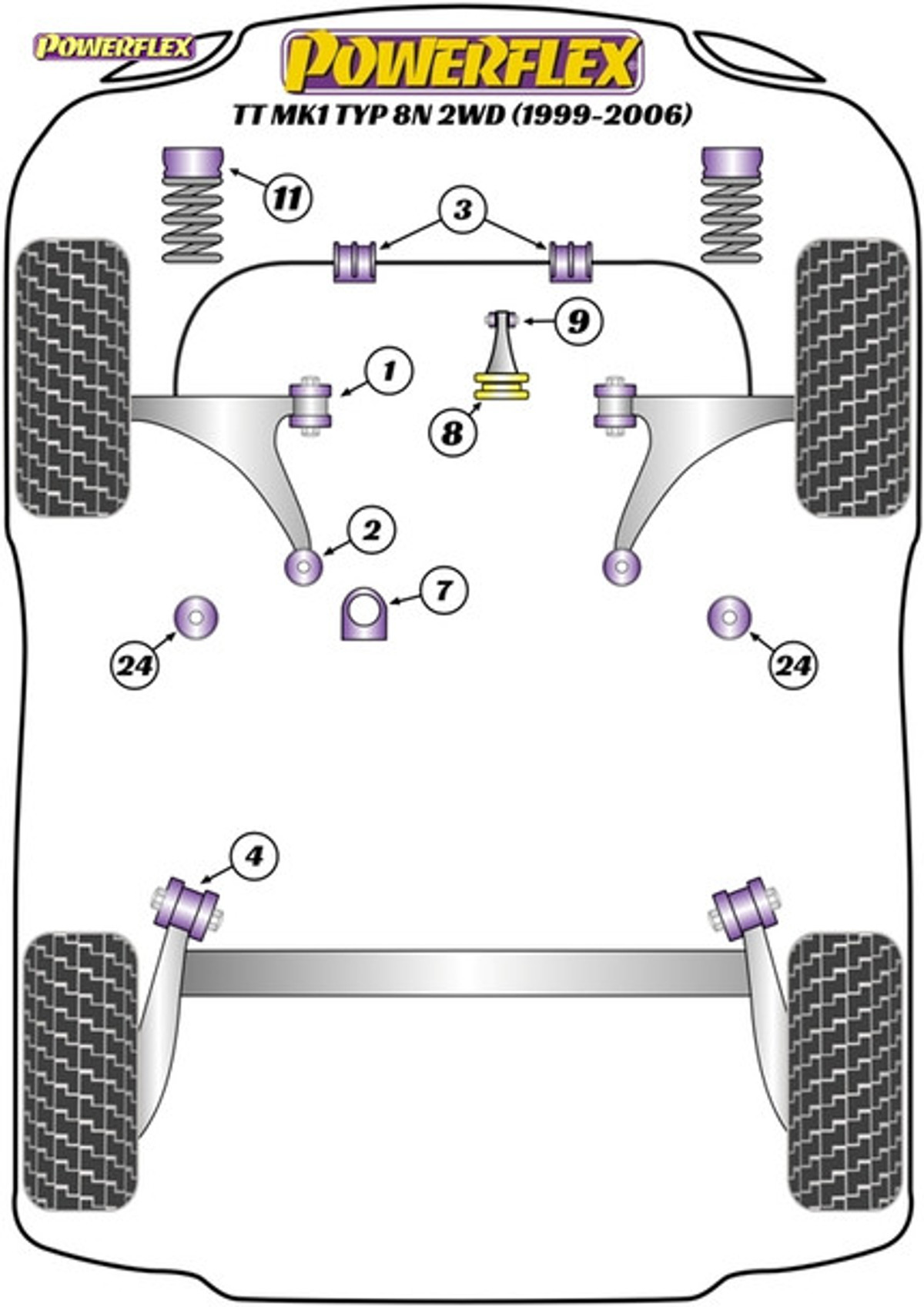 POWERFLEX

POWERFLEX
TT MK1 TYP 8N 2WD (1999-2006)

11
3
9
1
8
2
7
24
24
4