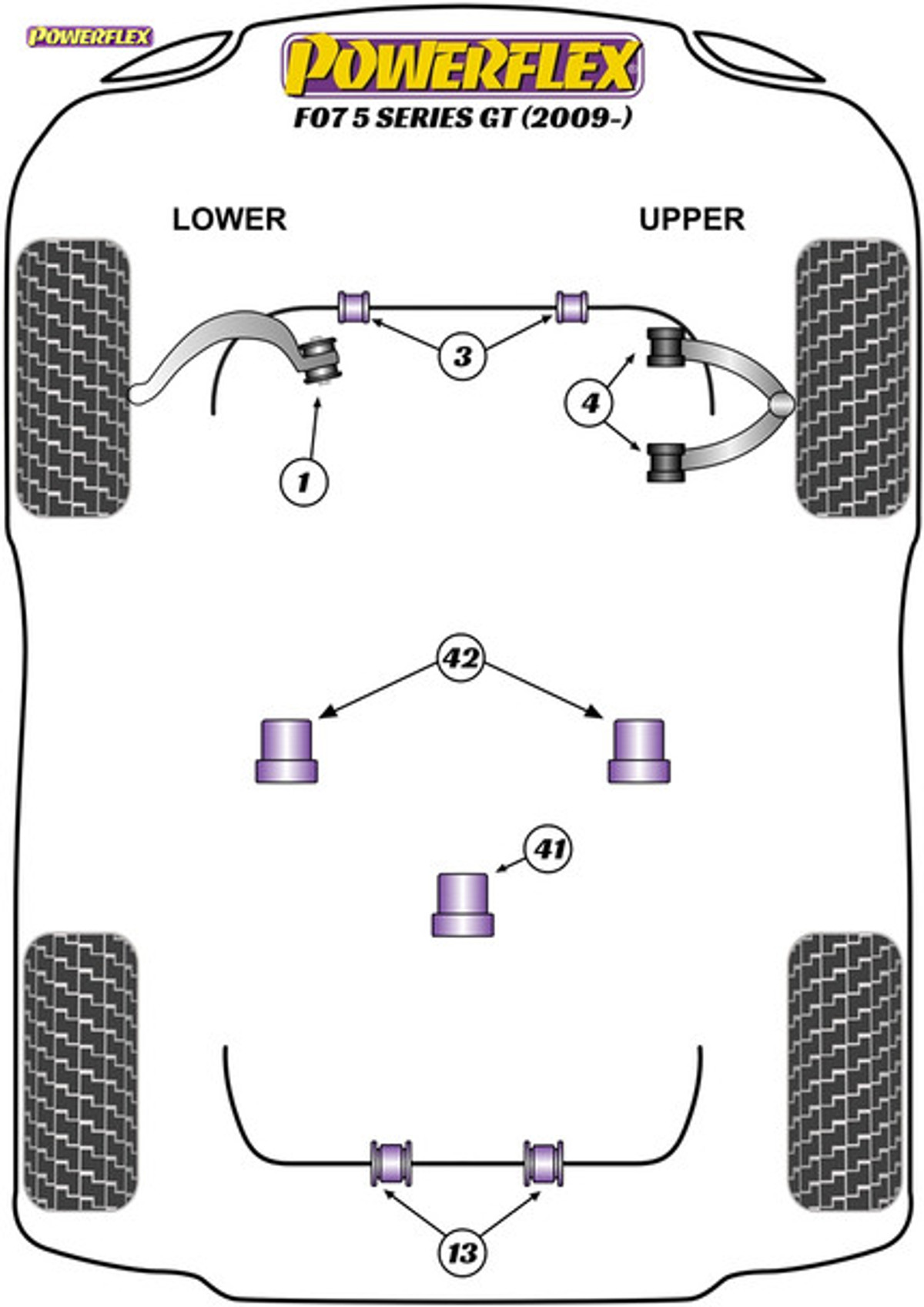 POWERFLEX

POWERFLEX
F07 5 SERIES GT (2009-)

LOWER

UPPER

3

4

1

42

41

13