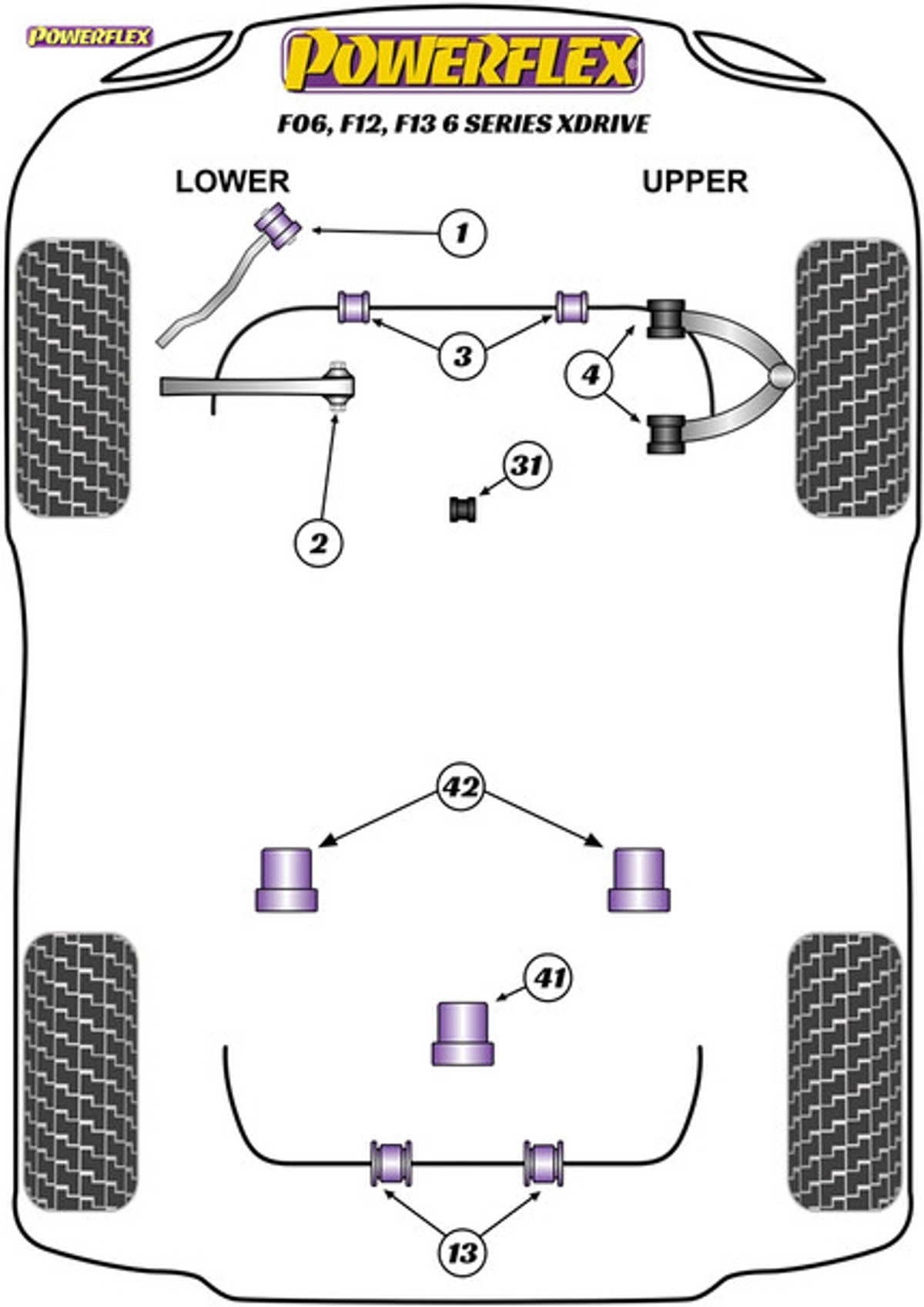 POWERFLEX

POWERFLEX

F06, F12, F13 6 SERIES XDRIVE

LOWER

UPPER

1

3

4

2

31

42

41

13