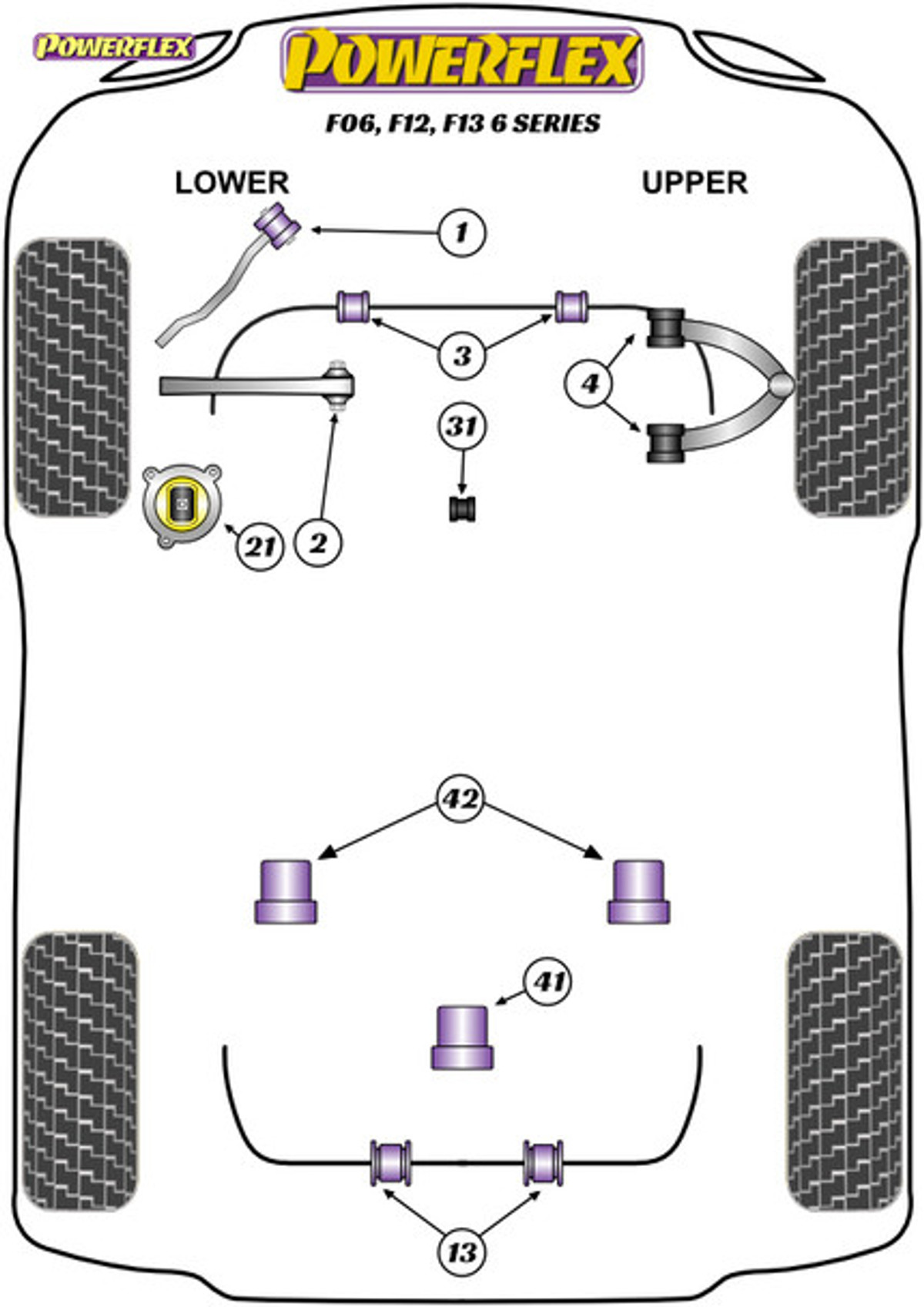 POWERFLEX

POWERFLEX

F06, F12, F13 6 SERIES

LOWER

UPPER

1

3

4

31

21

2

42

41

13