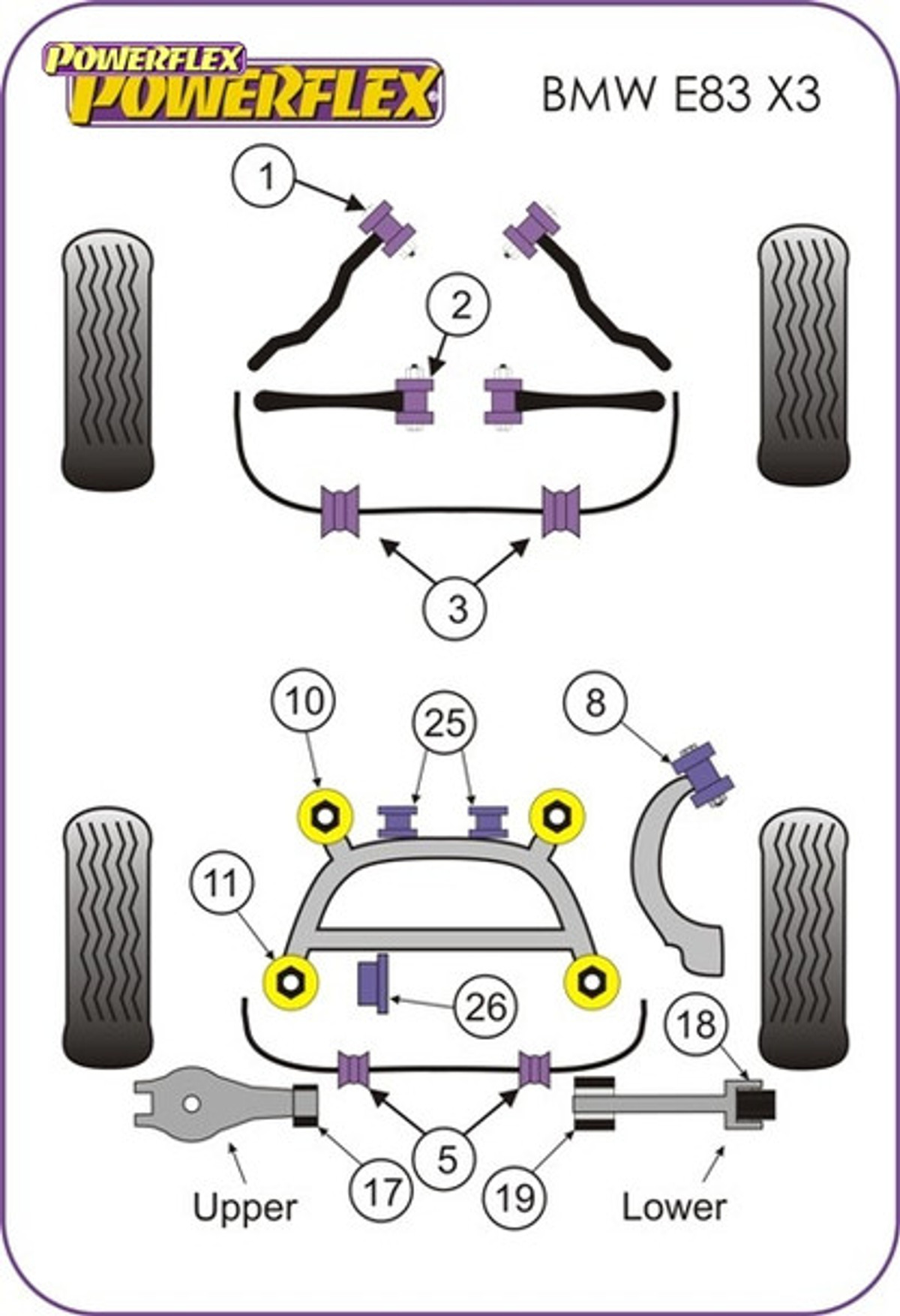 POWERFLEX
POWERFLEX

BMW E83 X3

1

2

3

10

25

8

11

26

18

5

17

19

Upper

Lower