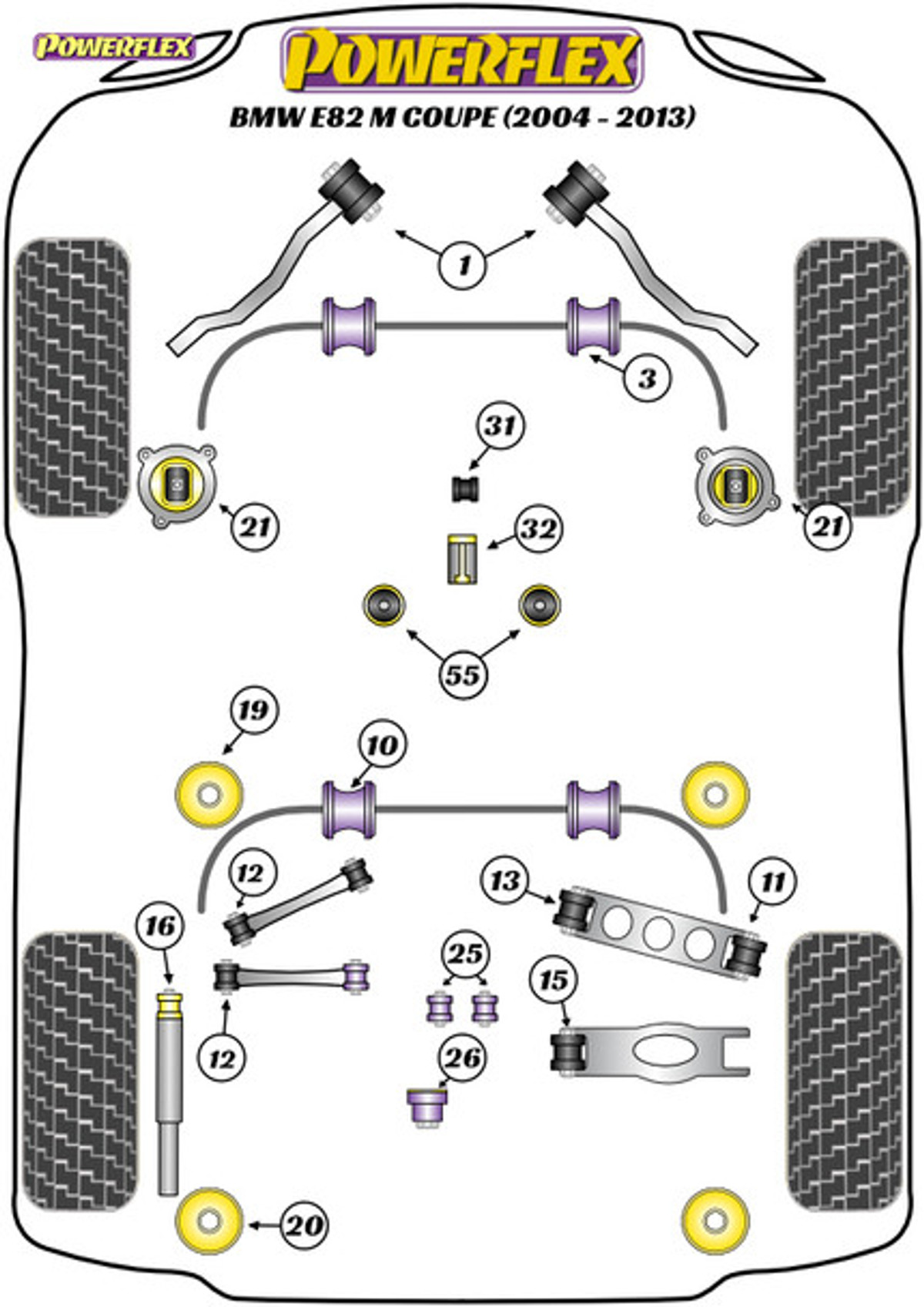 POWERFLEX

POWERFLEX

BMW E82 M COUPE (2004 - 2013)

1

3

31

21

32

21

55

19

10

12

13

11

16

25

15

12

26

20