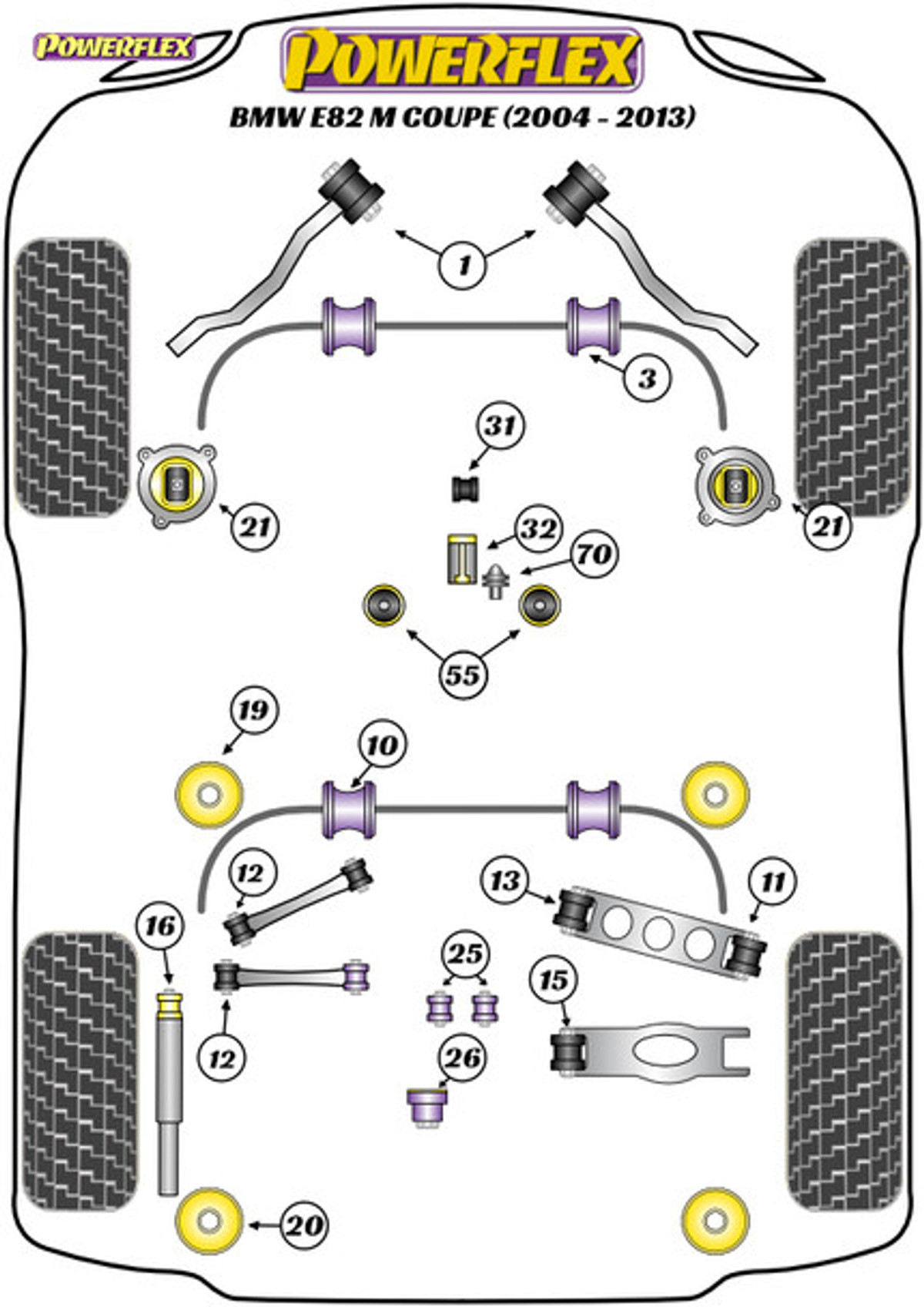 POWERFLEX

POWERFLEX

BMW E82 M COUPE (2004 - 2013)

1

3

31

21

21

32

70

55

19

10

12

13

11

16

25

15

12

26

20