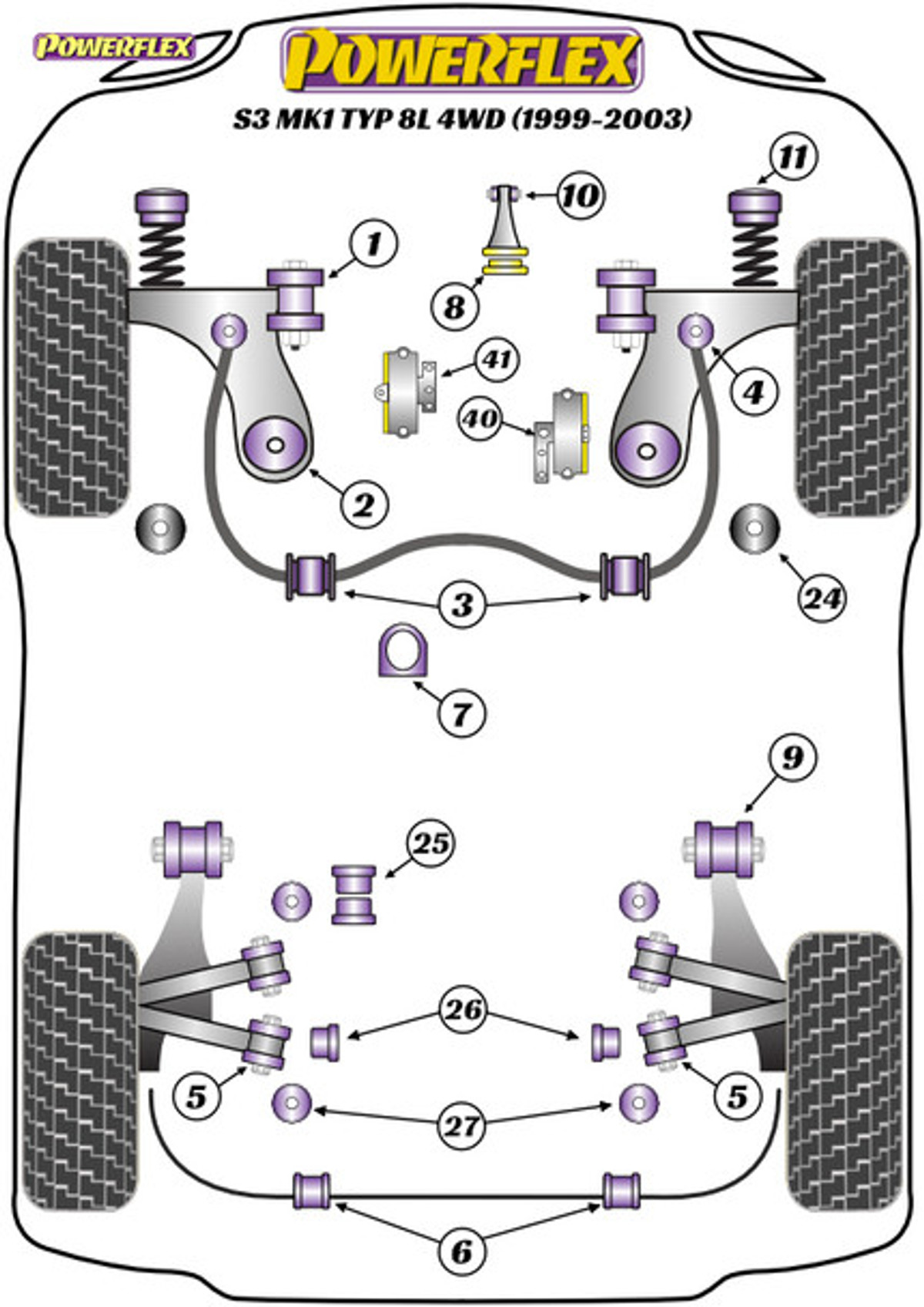 POWERFLEX

POWERFLEX

S3 MK1 TYP 8L 4WD (1999-2003)

11

10

1

8

41

4

40

2

24

3

7

9

25

26

5

5

27

6