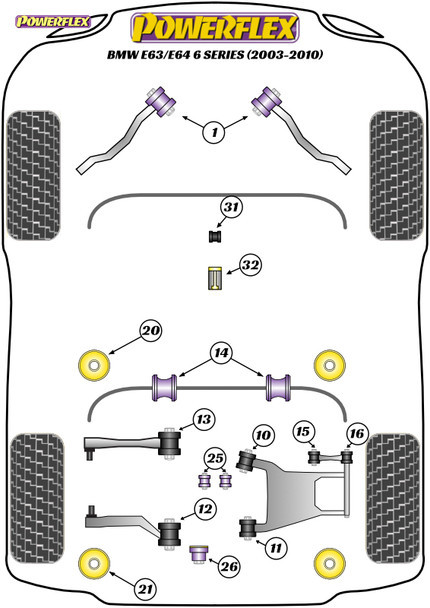 POWERFLEX

POWERFLEX

BMW E63/E64 6 SERIES (2003-2010)

1

31

32

20

14

13

10

15

16

25

12

11

26

21