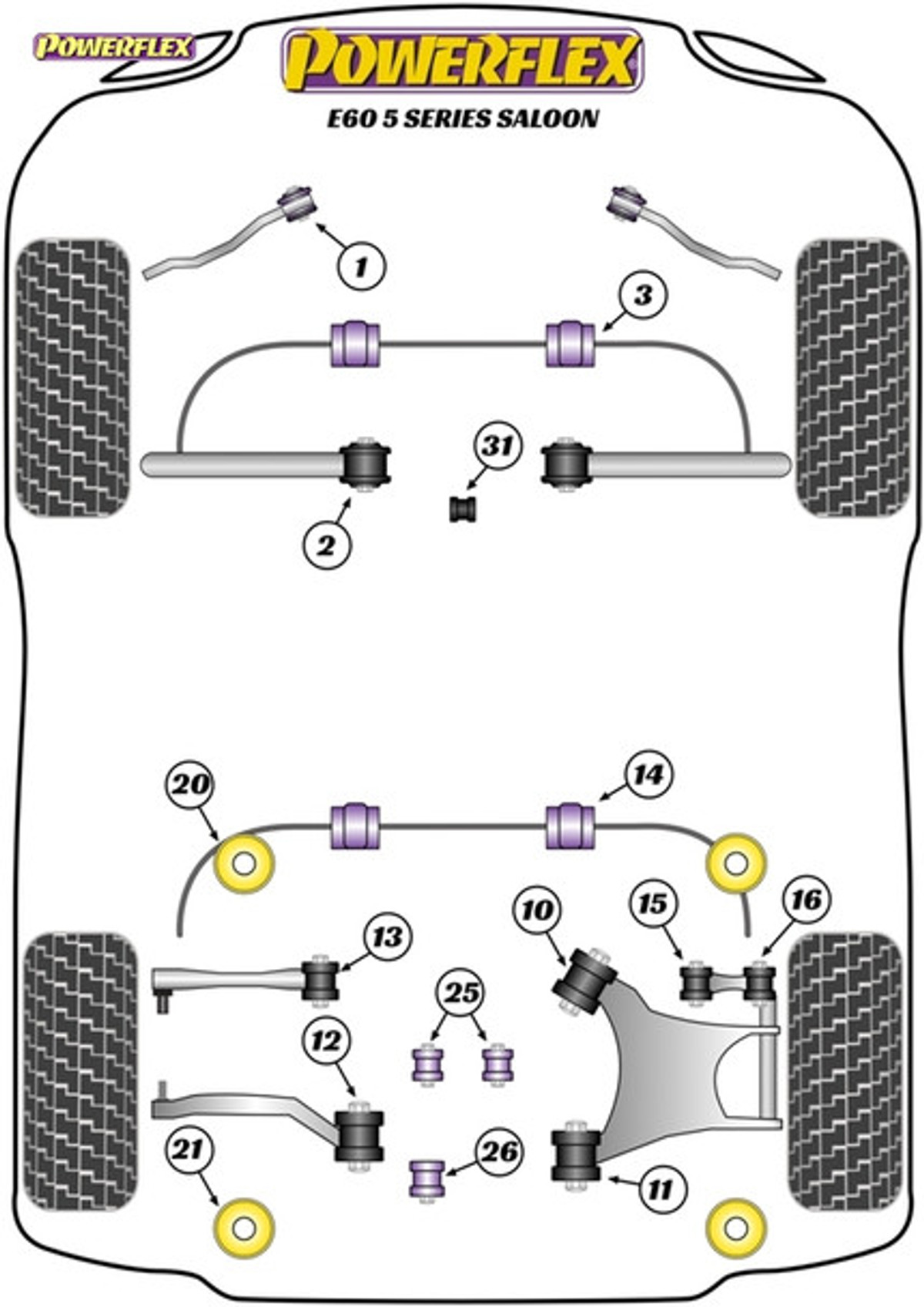 POWERFLEX

POWERFLEX

E60 5 SERIES SALOON

1

3

31

2

20

14

10

15

16

13

25

12

21

26

11