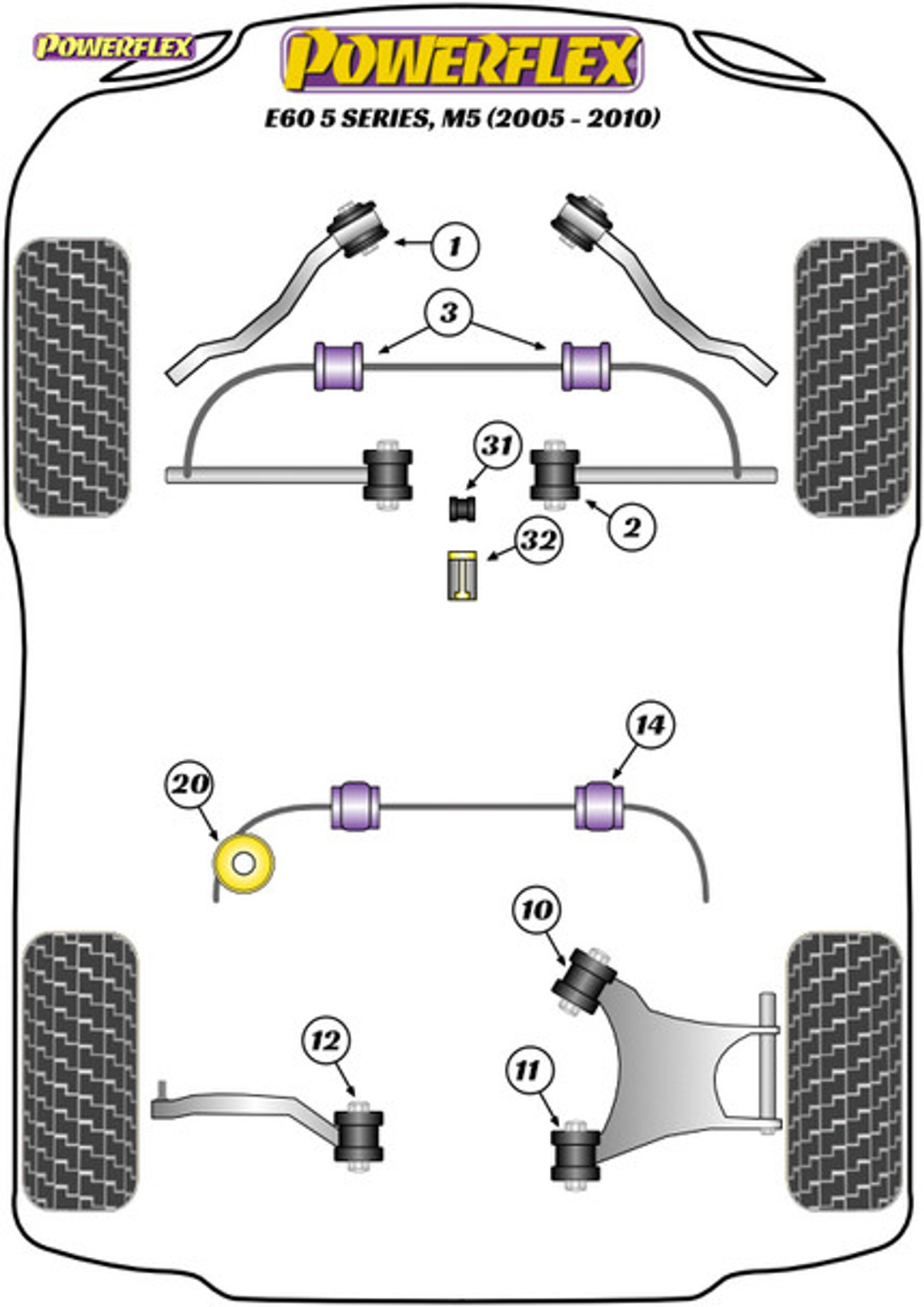 POWERFLEX

POWERFLEX

E60 5 SERIES, M5 (2005 - 2010)

1

3

31

2

32

14

20

10

12

11