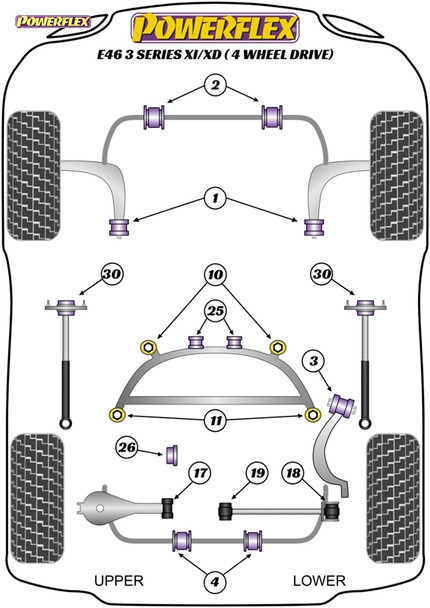 POWERFLEX

POWERFLEX

E46 3 SERIES XI/XD ( 4 WHEEL DRIVE)

2

1

30

10

30

25

3

11

26

17

19

18

4

UPPER

LOWER