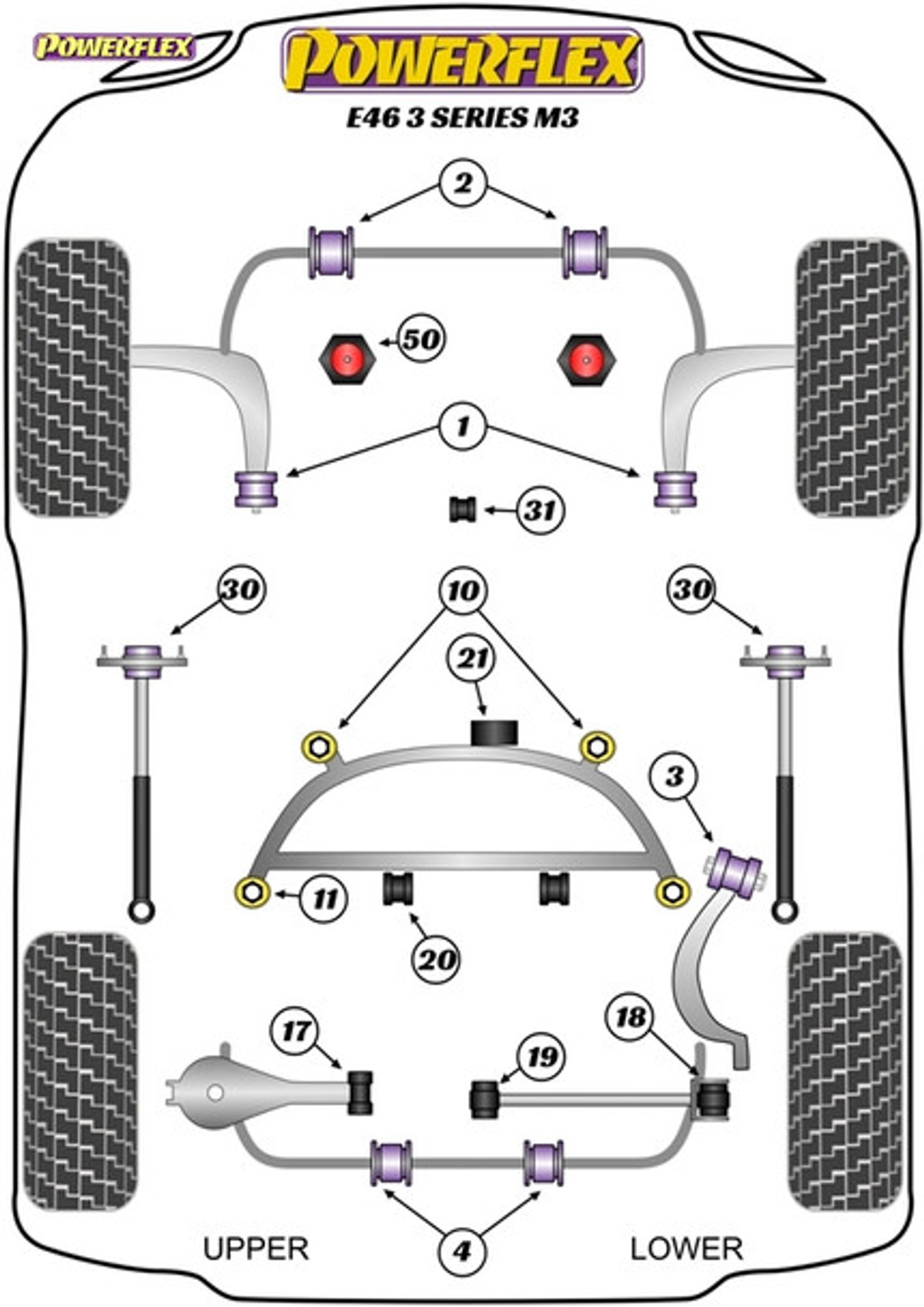 POWERFLEX

POWERFLEX

E46 3 SERIES M3

2

50

1

31

30

10

30

21

3

11

20

17

18

19

4

UPPER

LOWER