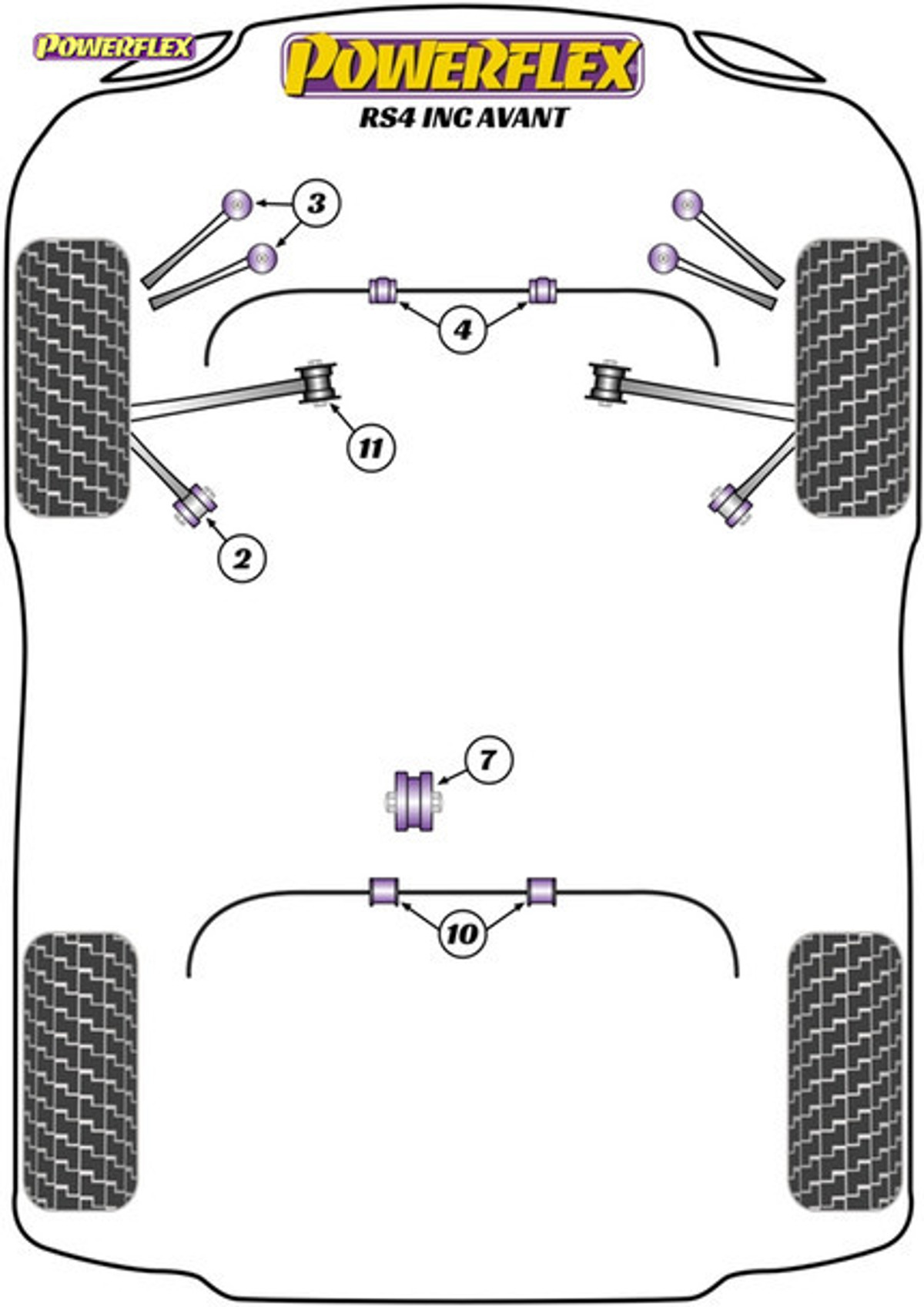 POWERFLEX

POWERFLEX

RS4 INC AVANT

3

4

11

2

7

10