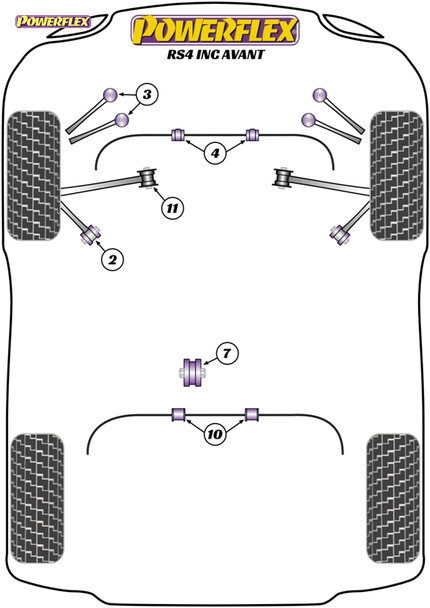 POWERFLEX

POWERFLEX

RS4 INC AVANT

3

4

11

2

7

10